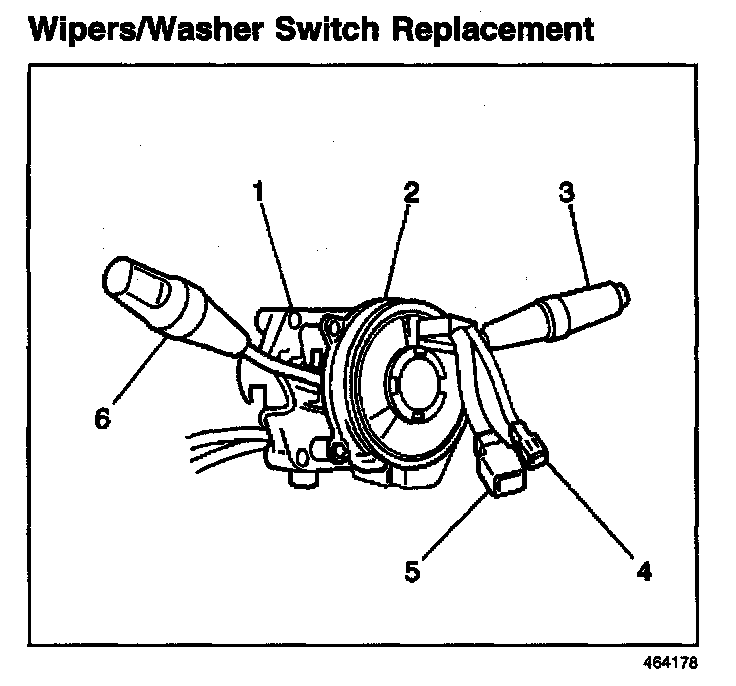 Wipers/Washer Switch Replacement

1
2
3
6
5
4

464178