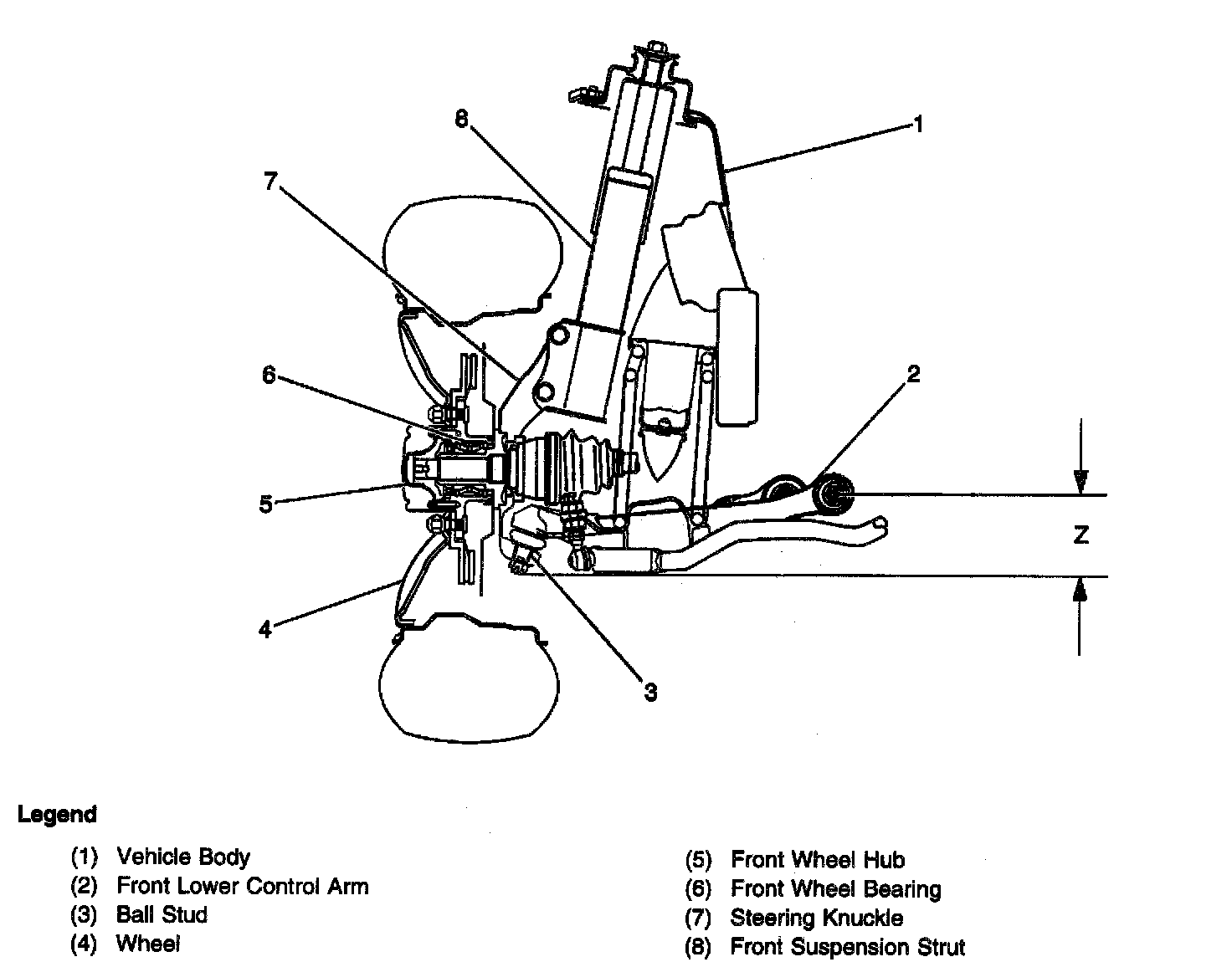 8

1

7

6

2

5

Z

4

3

Legend

(1) Vehicle Body
(2) Front Lower Control Arm
(3) Ball Stud
(4) Wheel

(5) Front Wheel Hub
(6) Front Wheel Bearing
(7) Steering Knuckle
(8) Front Suspension Strut