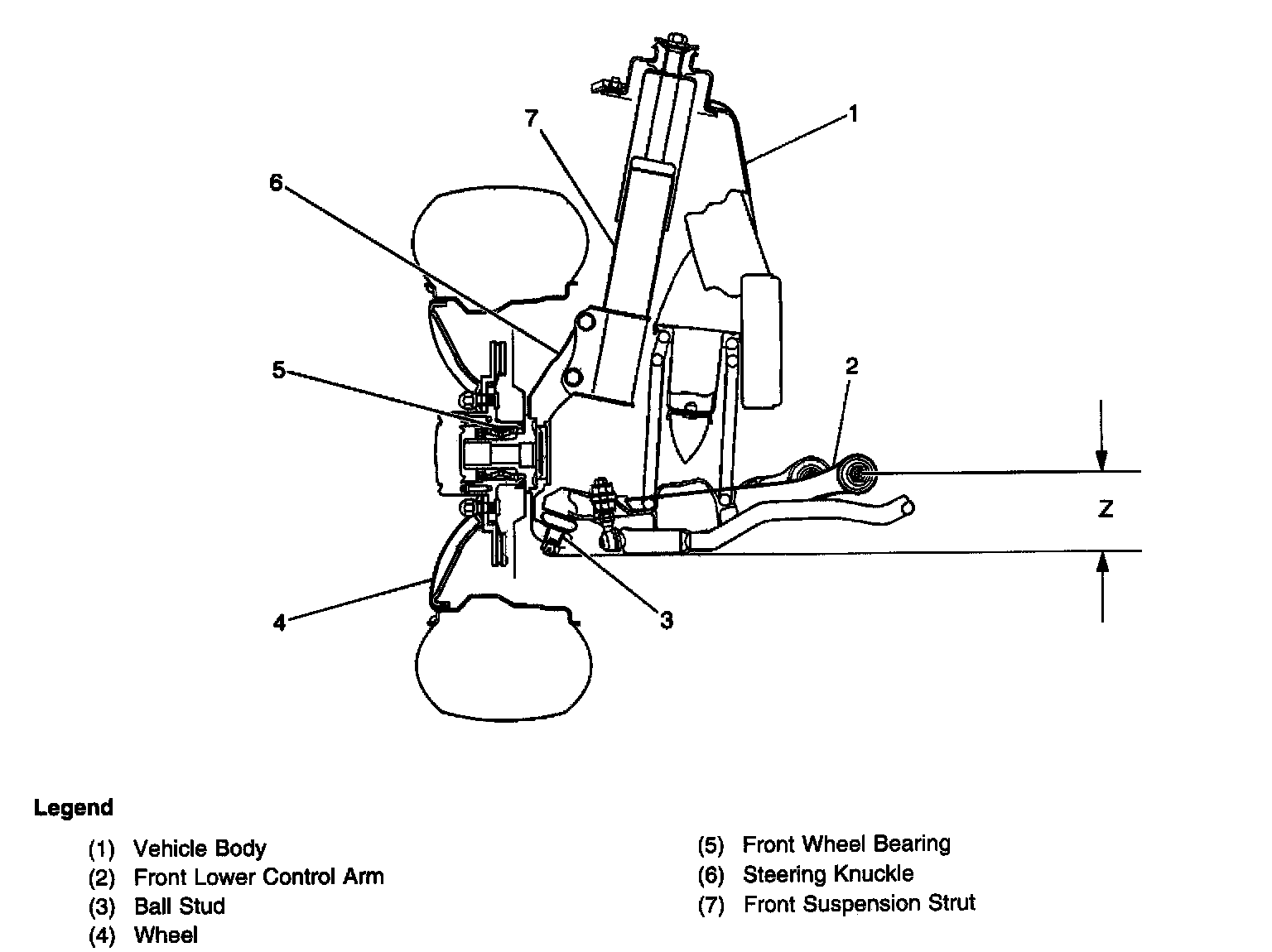 7
1
6
5
2
Z
4
3

Legend

(1) Vehicle Body
(2) Front Lower Control Arm
(3) Ball Stud
(4) Wheel

(5) Front Wheel Bearing
(6) Steering Knuckle
(7) Front Suspension Strut