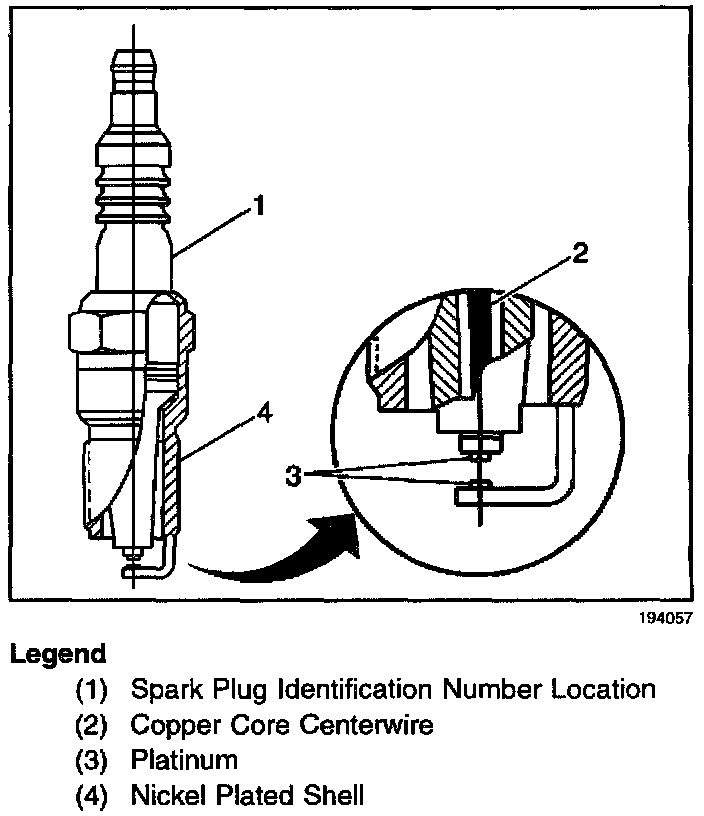 1

2

4

3

194057

Legend

(1) Spark Plug Identification Number Location
(2) Copper Core Centerwire
(3) Platinum
(4) Nickel Plated Shell