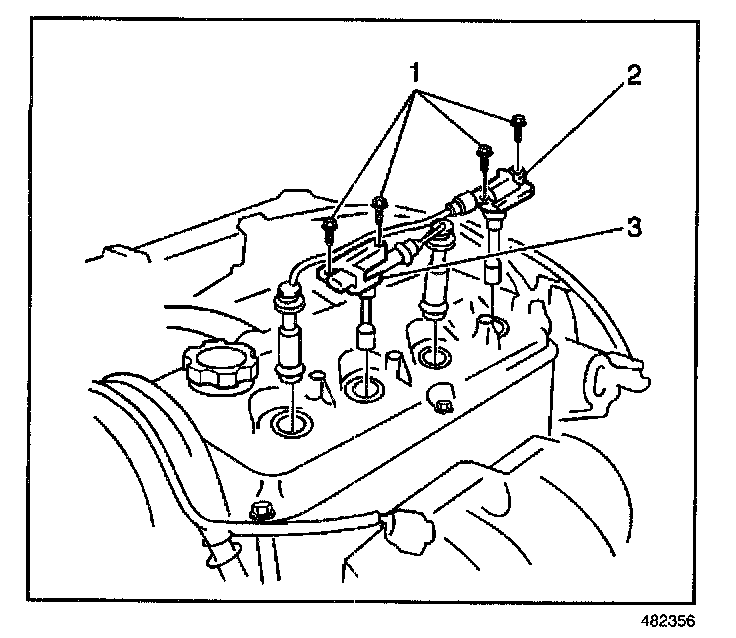 1
2
3
482356