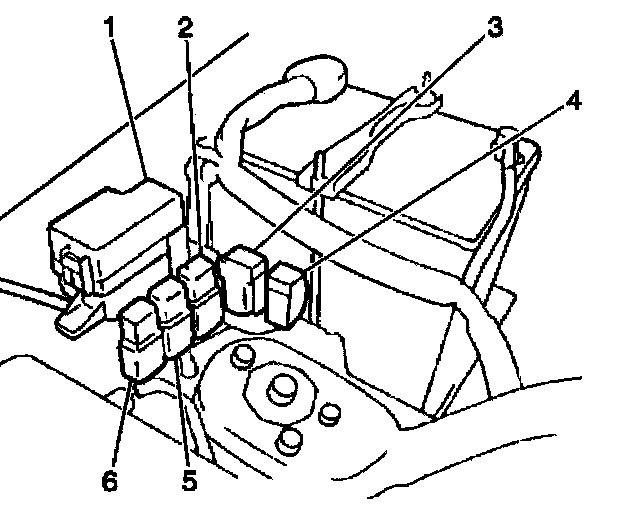 1
2
3
4
6
5