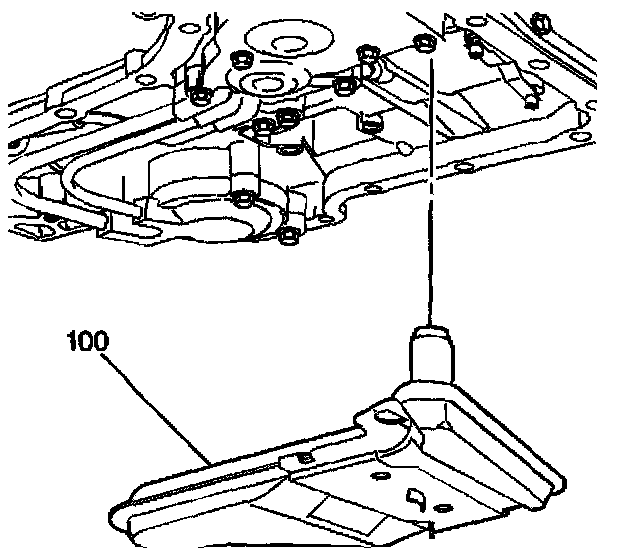 100