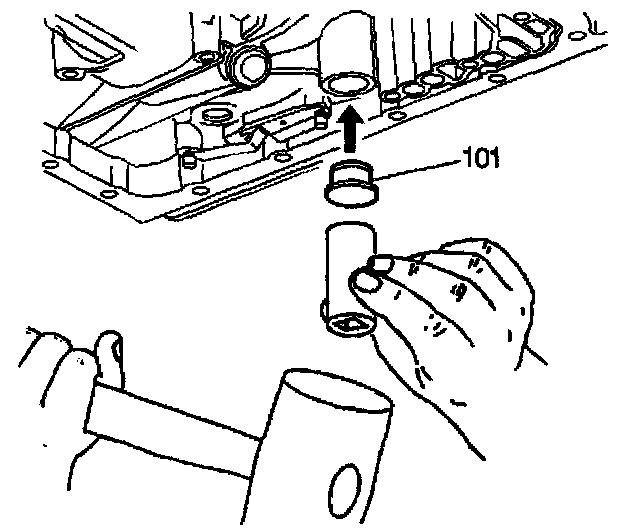 101