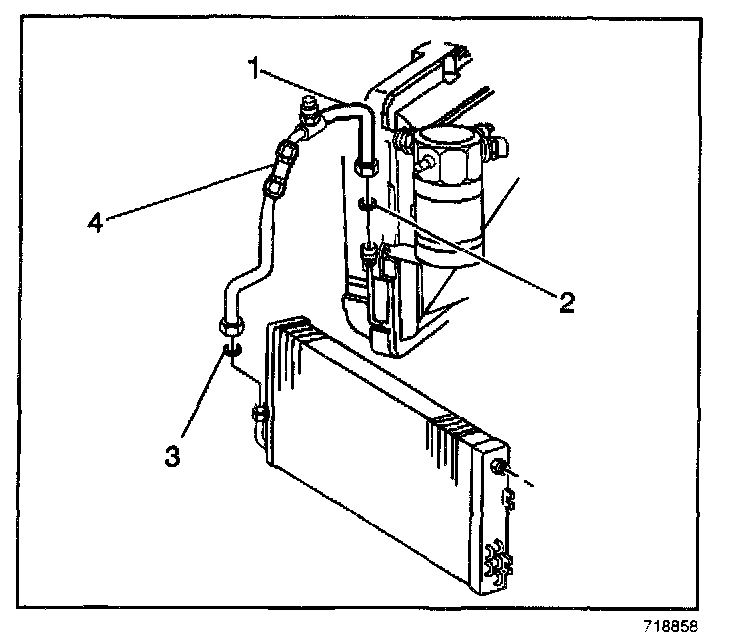 1
4
2
3
718858