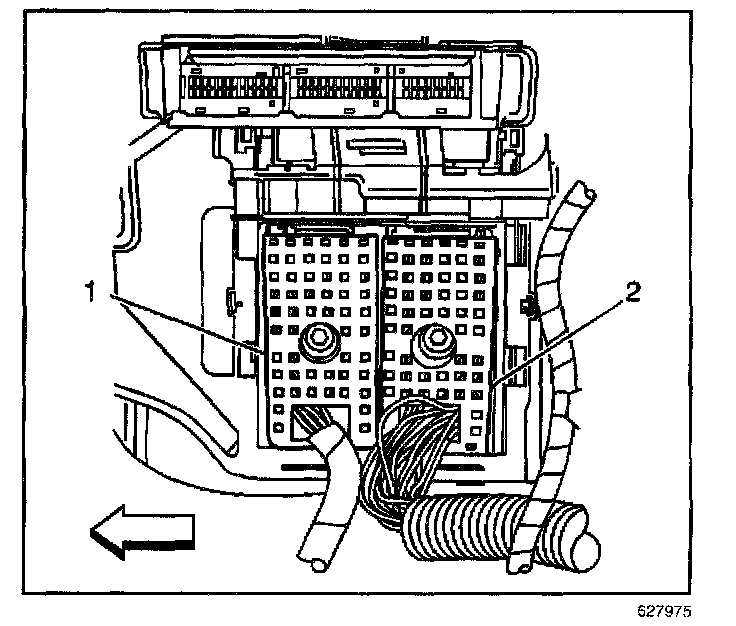 1
2
627975