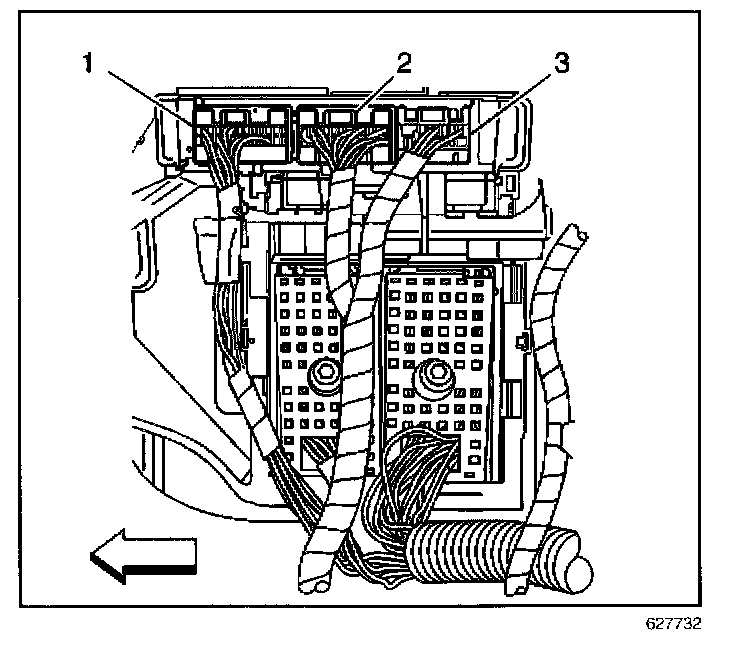 1
2
3
627732