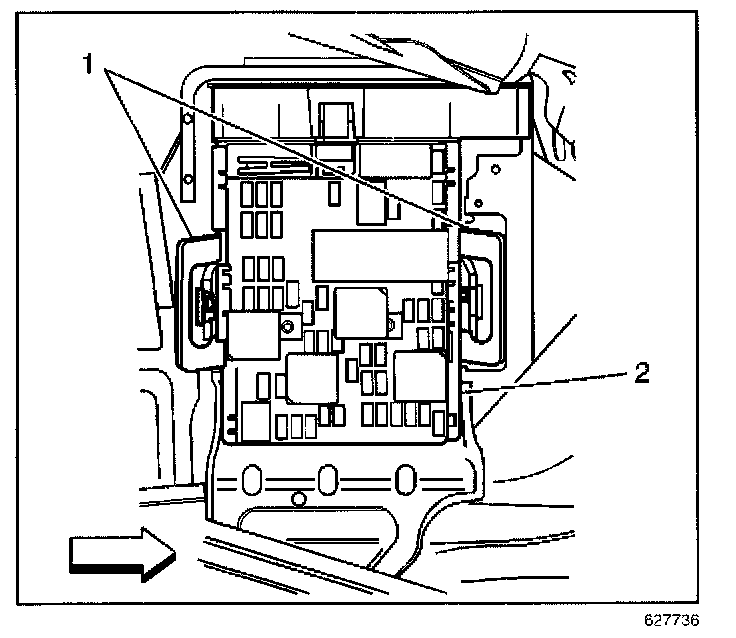 1

2

627736