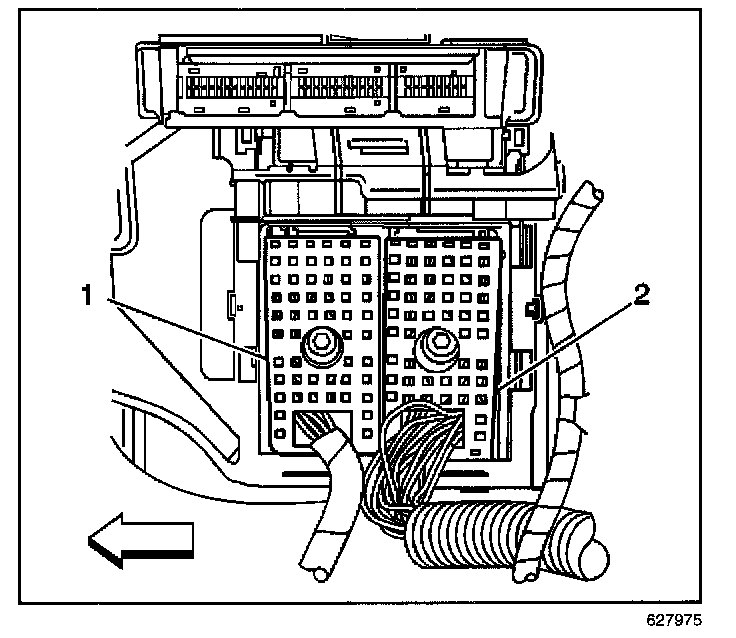 1
2
627975