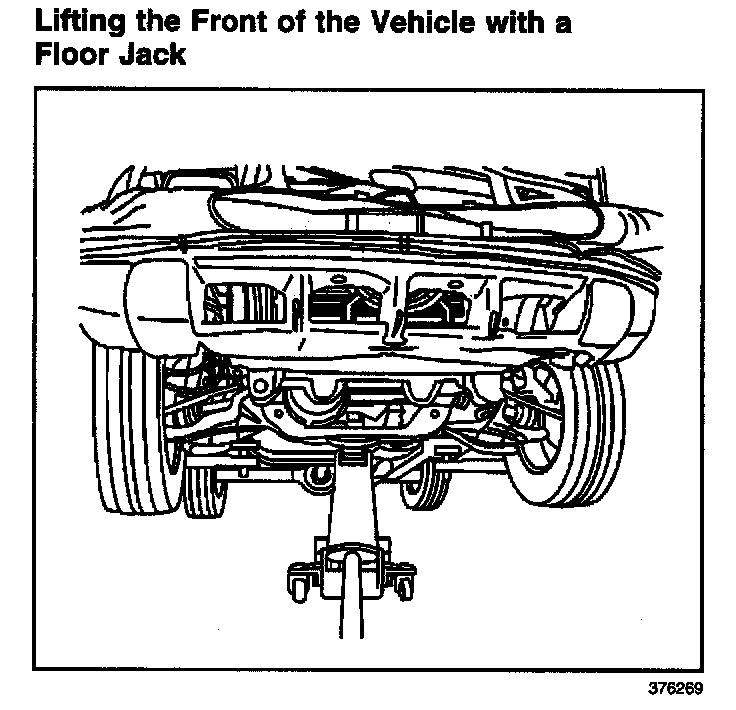 Lifting the Front of the Vehicle with a Floor Jack

376269