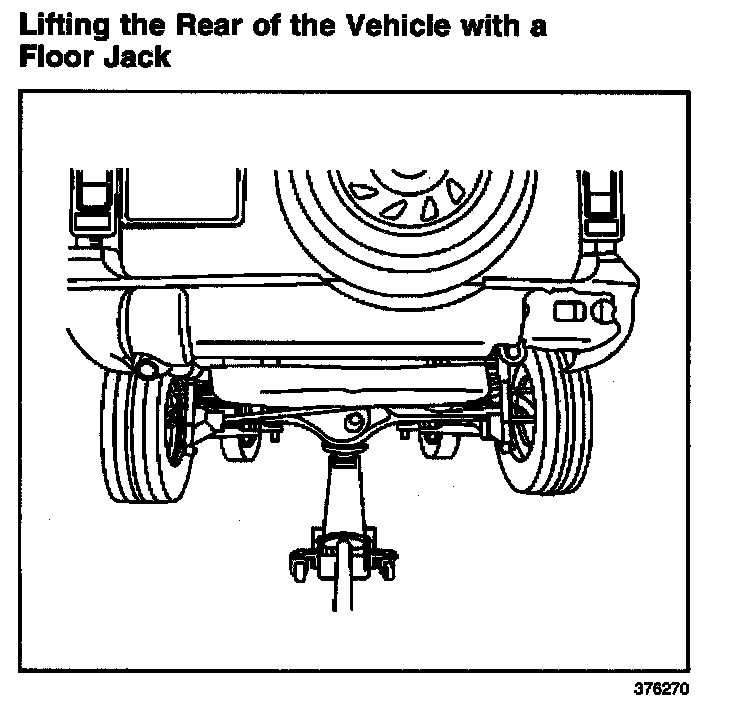 Lifting the Rear of the Vehicle with a Floor Jack

376270