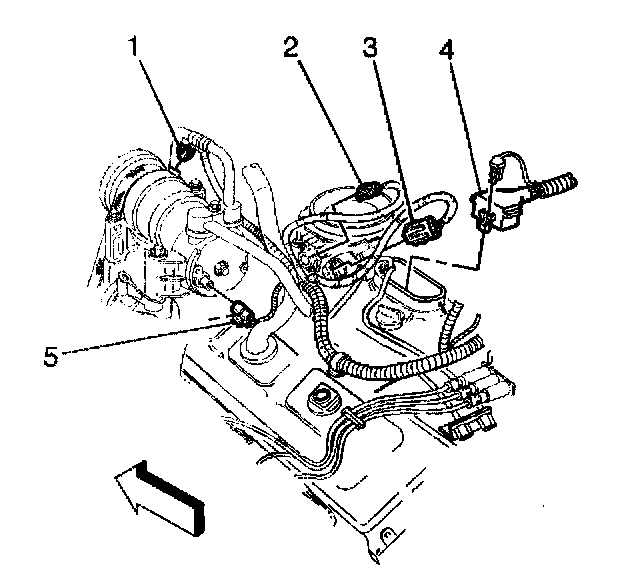 1
2
3
4
5