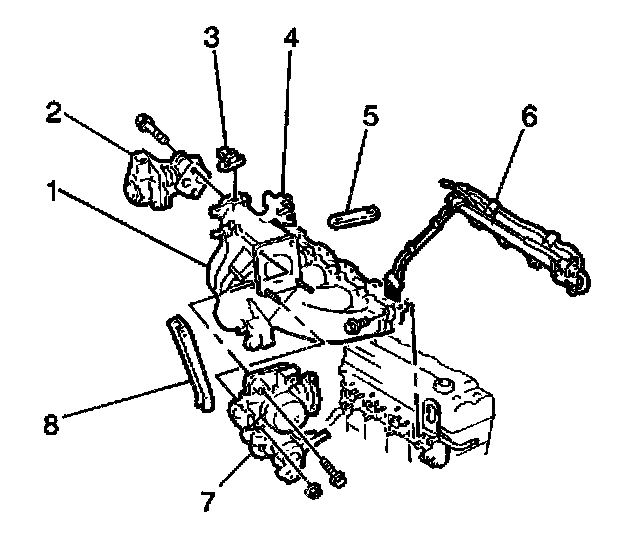 3
4
2
5
6
1
8
7