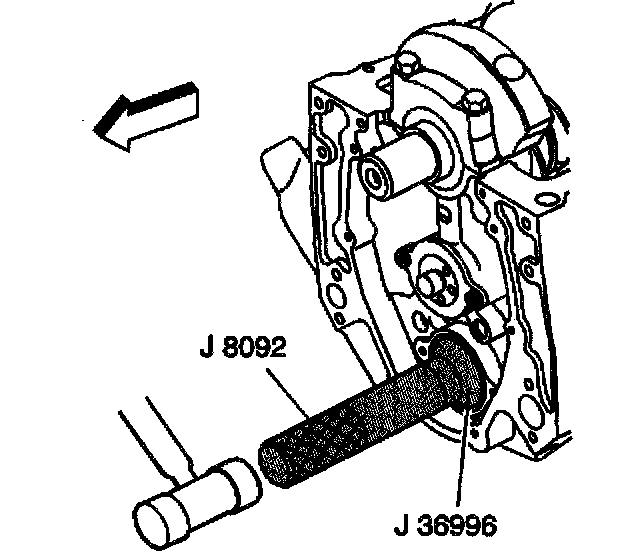 J 8092

J 36996