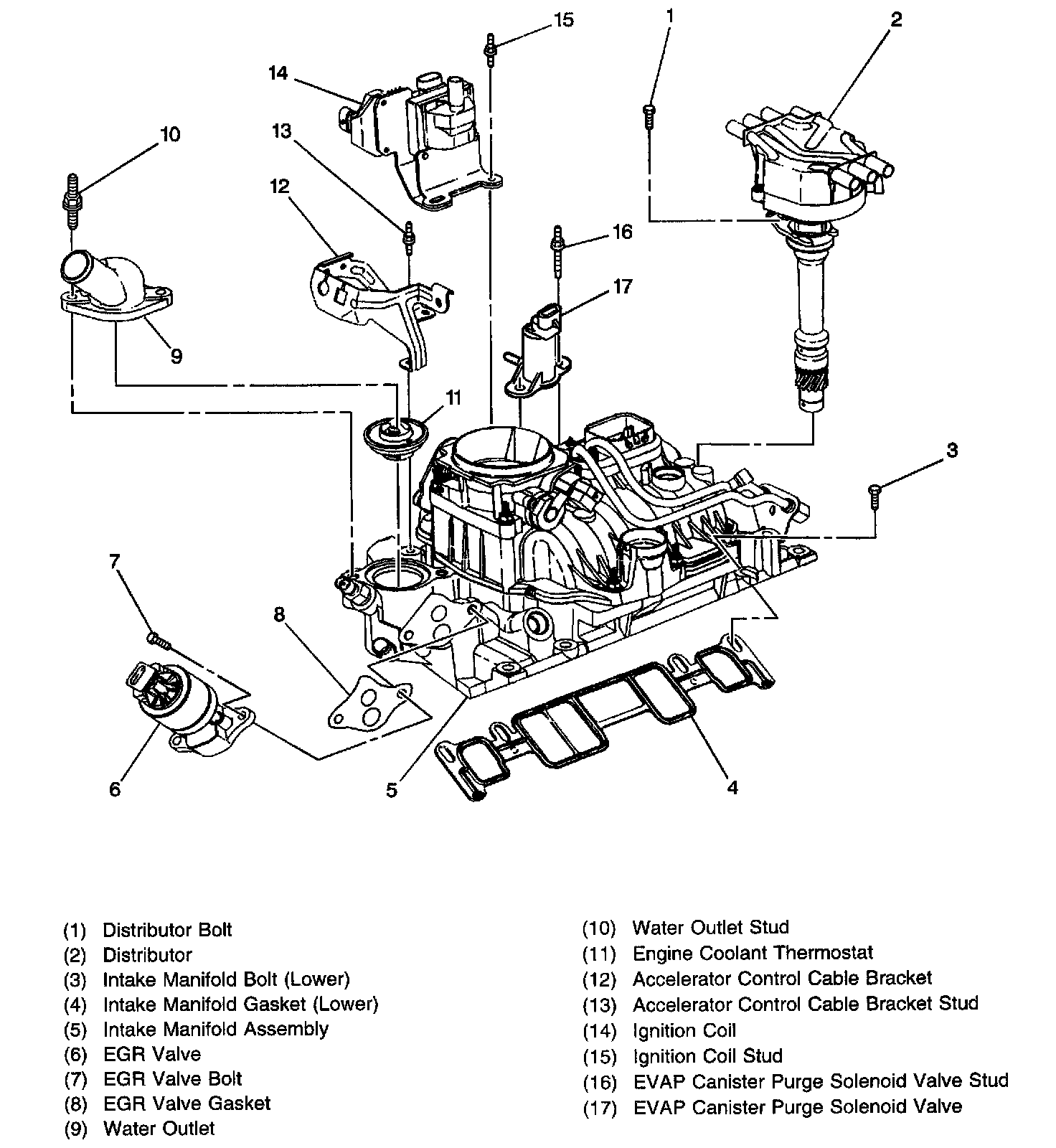 15
1
2
14
10
13
12
16
17
9
11
3
7
8
6
5
4

(1) Distributor Bolt
(2) Distributor
(3) Intake Manifold Bolt (Lower)
(4) Intake Manifold Gasket (Lower)
(5) Intake Manifold Assembly
(6) EGR Valve
(7) EGR Valve Bolt
(8) EGR Valve Gasket
(9) Water Outlet

(10) Water Outlet Stud
(11) Engine Coolant Thermostat
(12) Accelerator Control Cable Bracket
(13) Accelerator Control Cable Bracket Stud
(14) Ignition Coil
(15) Ignition Coil Stud
(16) EVAP Canister Purge Solenoid Valve Stud
(17) EVAP Canister Purge Solenoid Valve