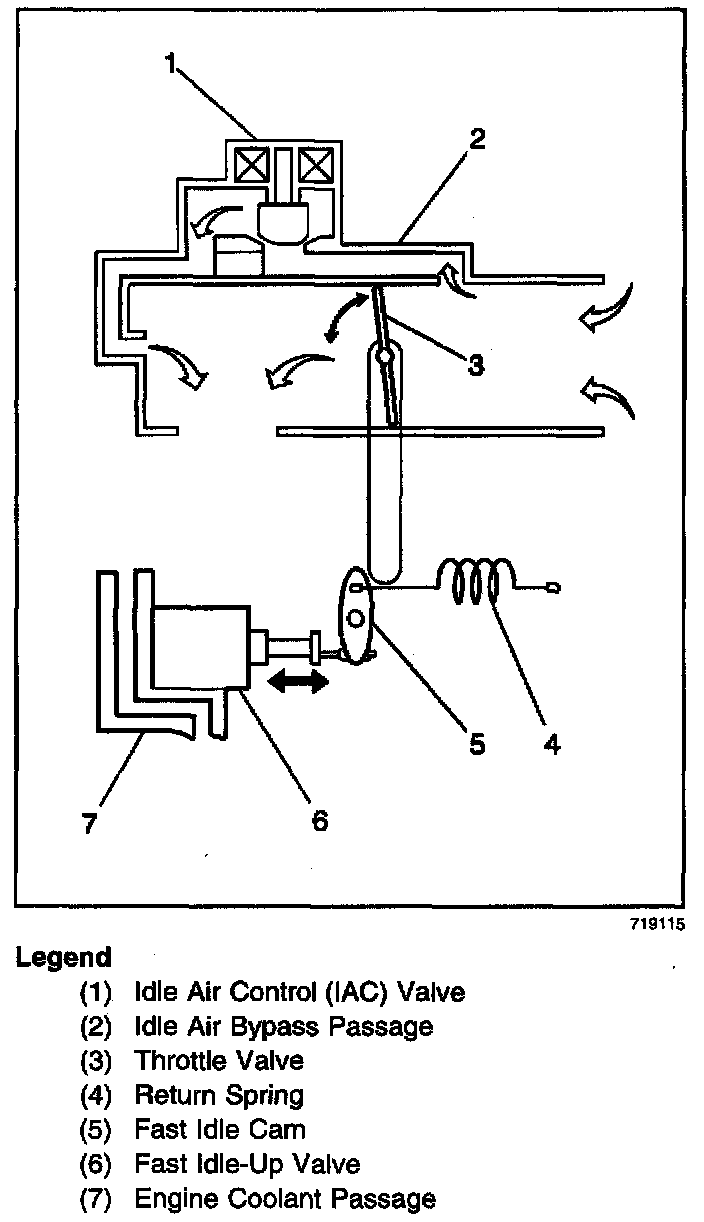 1
2
3
5
4
7
6

719115

Legend
(1) Idle Air Control (IAC) Valve
(2) Idle Air Bypass Passage
(3) Throttle Valve
(4) Return Spring
(5) Fast Idle Cam
(6) Fast Idle-Up Valve
(7) Engine Coolant Passage