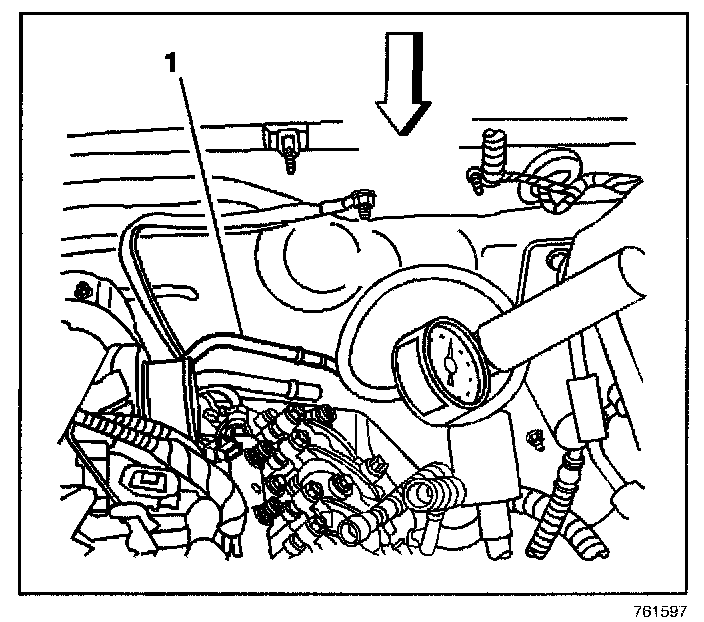 1

761597