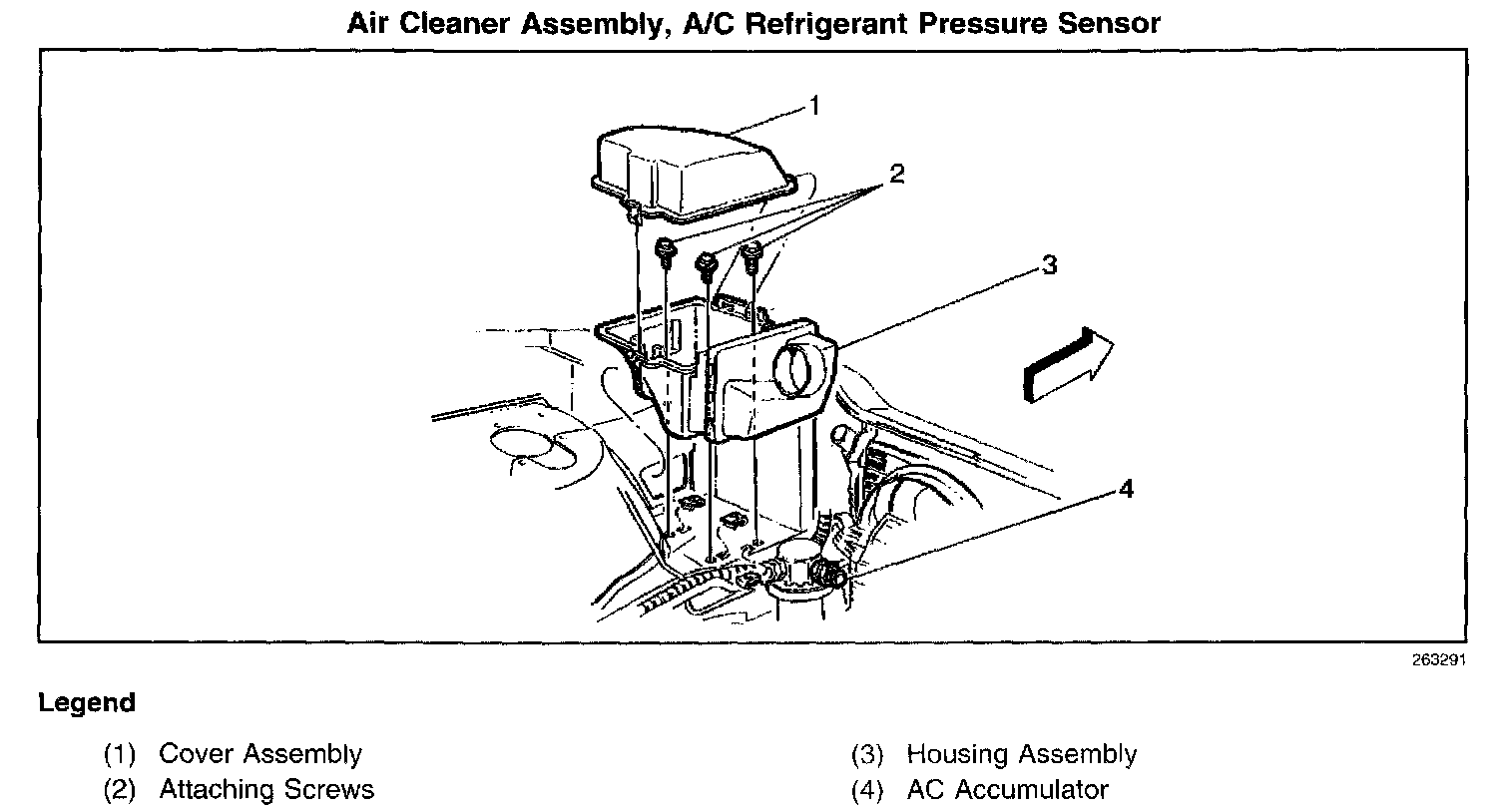 Air Cleaner Assembly, A/C Refrigerant Pressure Sensor

1

2

3

4

263291

Legend

(1) Cover Assembly
(2) Attaching Screws

(3) Housing Assembly
(4) AC Accumulator