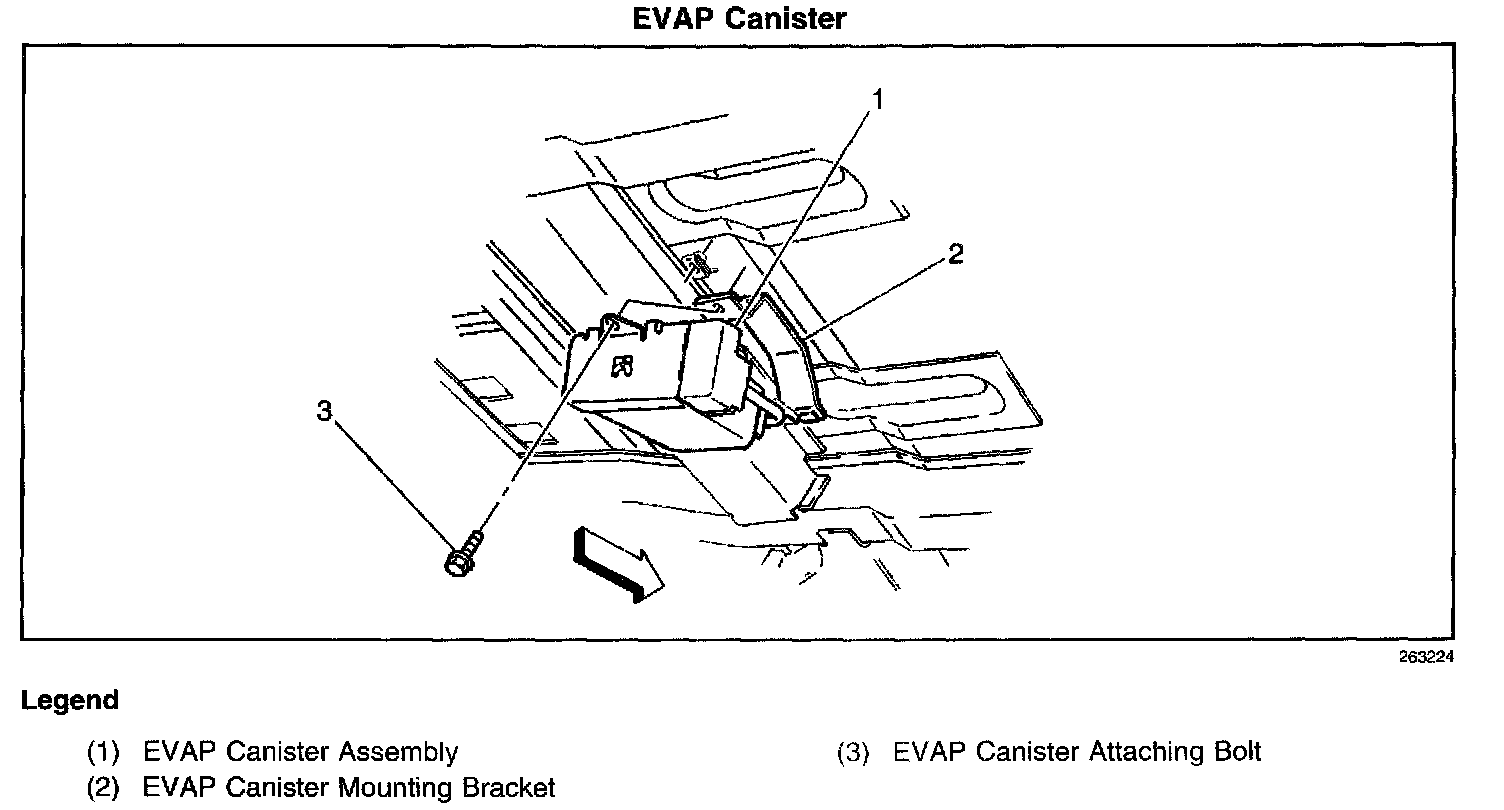 EVAP Canister

1

2

3

263224

Legend

(1) EVAP Canister Assembly
(2) EVAP Canister Mounting Bracket

(3) EVAP Canister Attaching Bolt