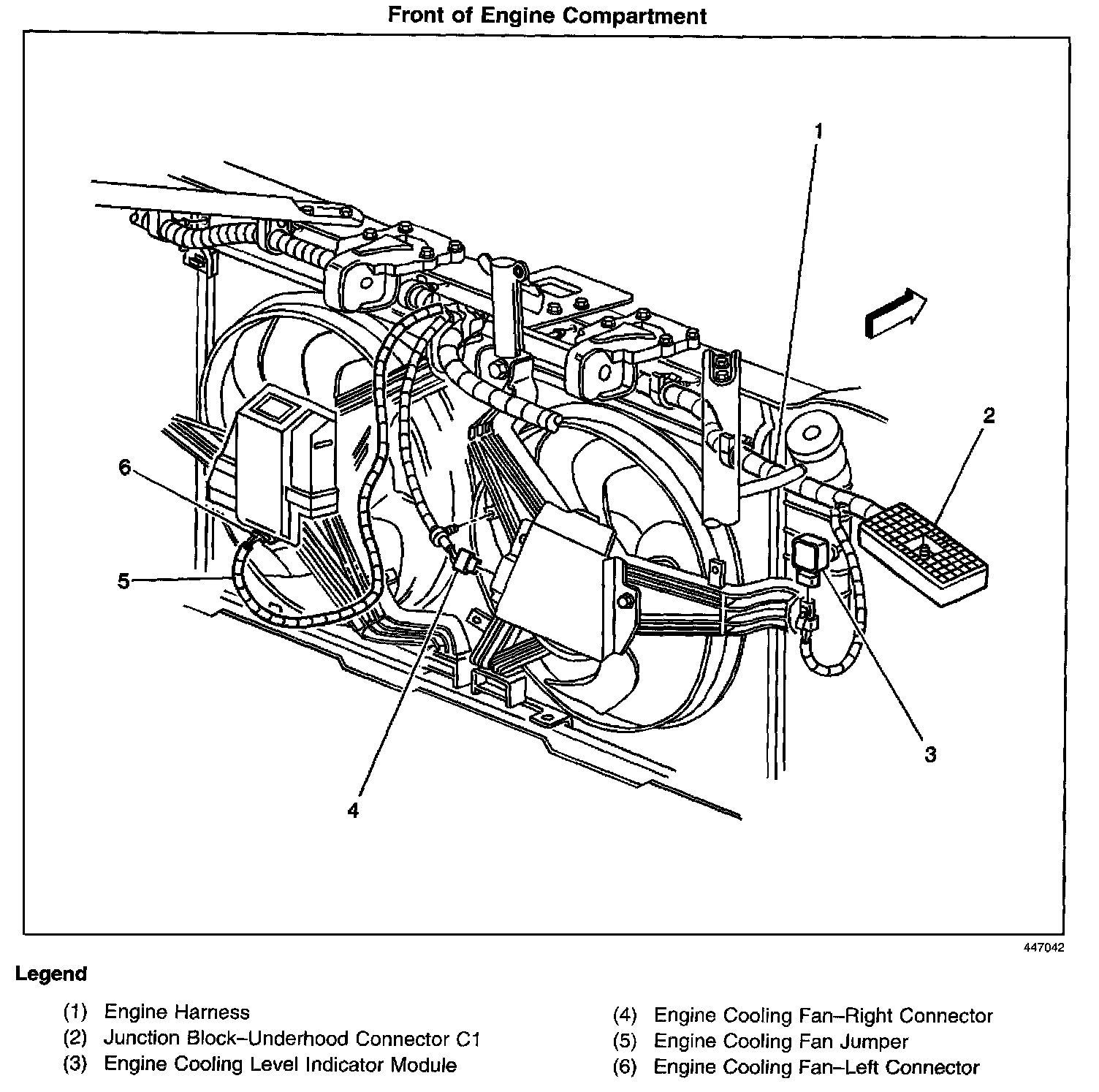 Front of Engine Compartment

1

2

6

5

3

4

447042

Legend

(1) Engine Harness
(2) Junction Block–Underhood Connector C1
(3) Engine Cooling Level Indicator Module

(4) Engine Cooling Fan–Right Connector
(5) Engine Cooling Fan Jumper
(6) Engine Cooling Fan–Left Connector