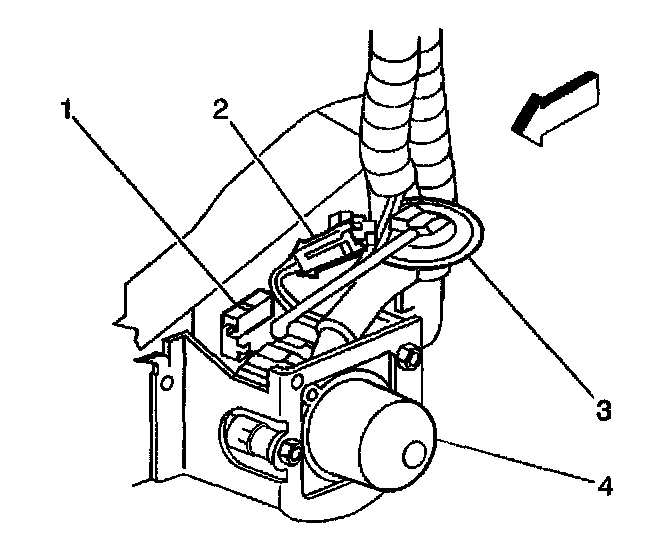 1
2
3
4