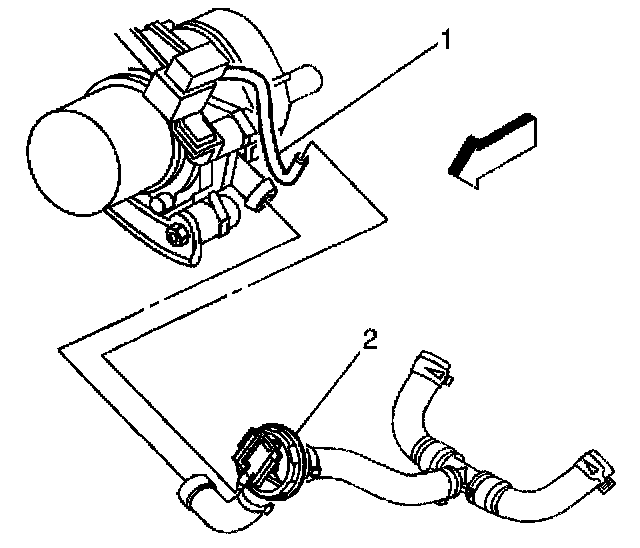 1

2