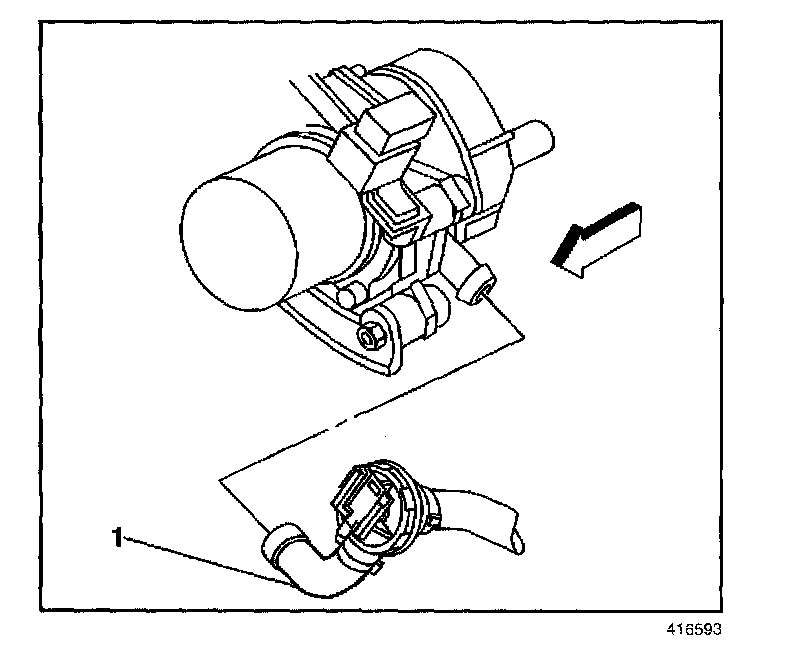 1

416593