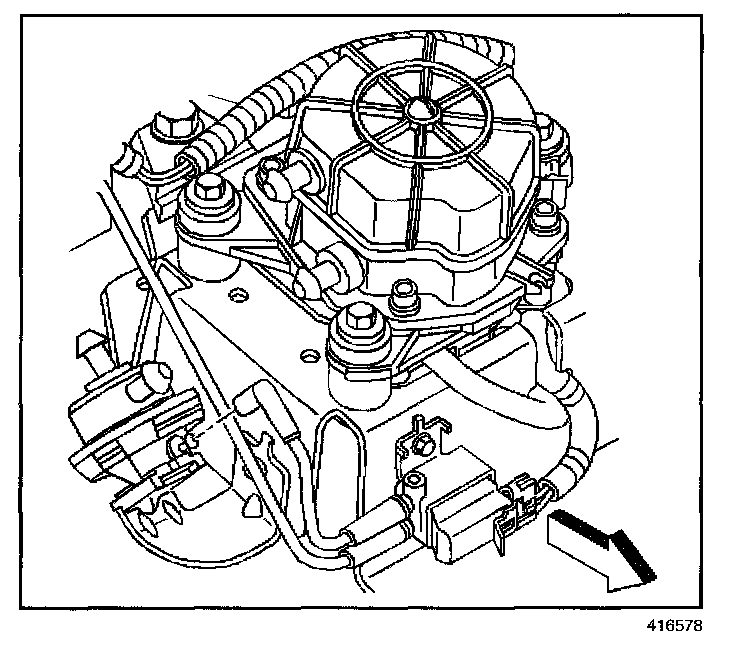 416578