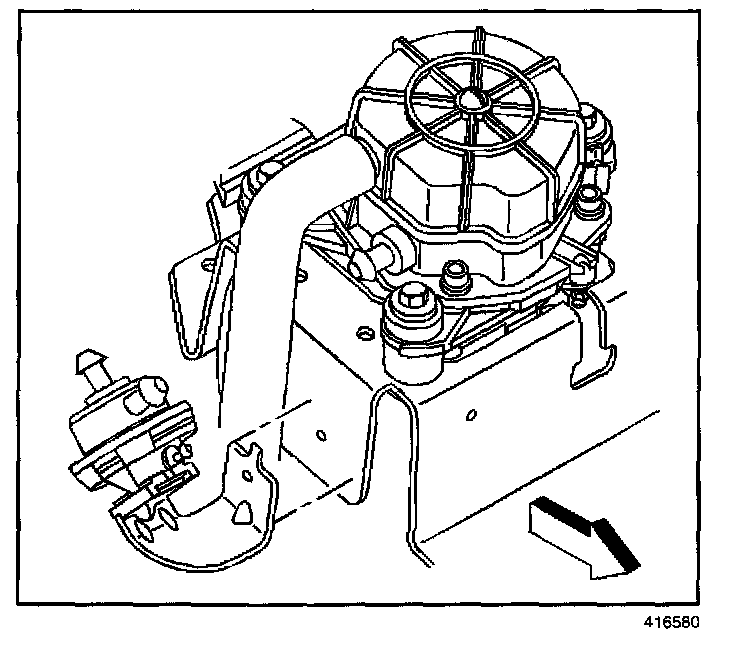 416580