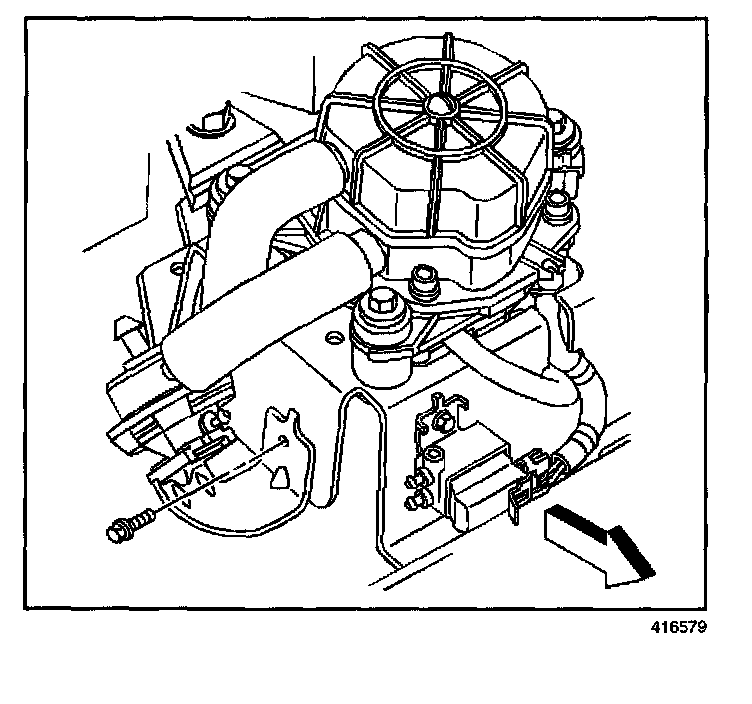 416579