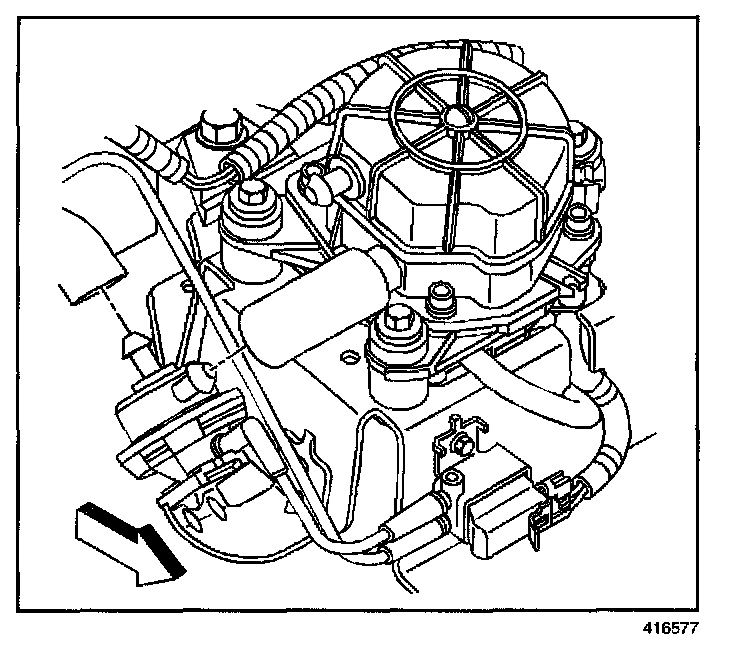 416577