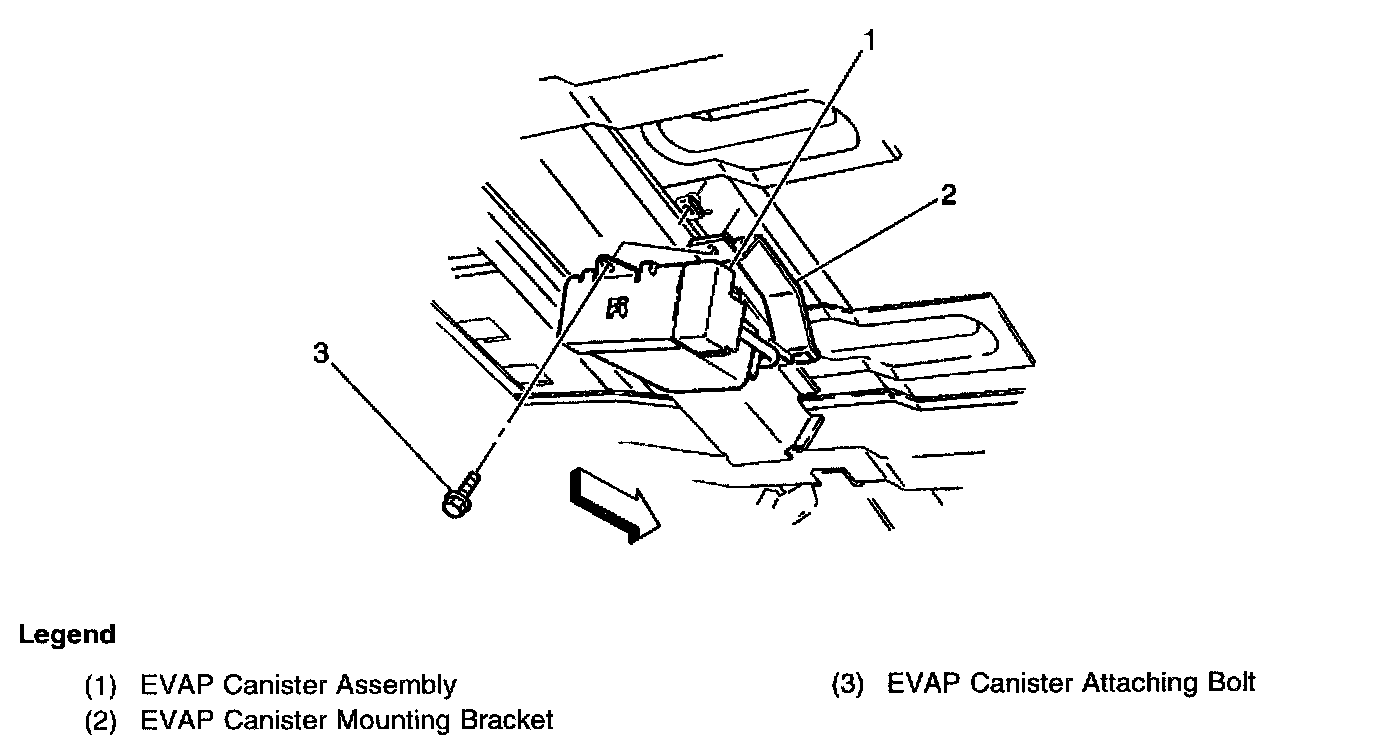 1
2
3

Legend

(1) EVAP Canister Assembly
(2) EVAP Canister Mounting Bracket

(3) EVAP Canister Attaching Bolt