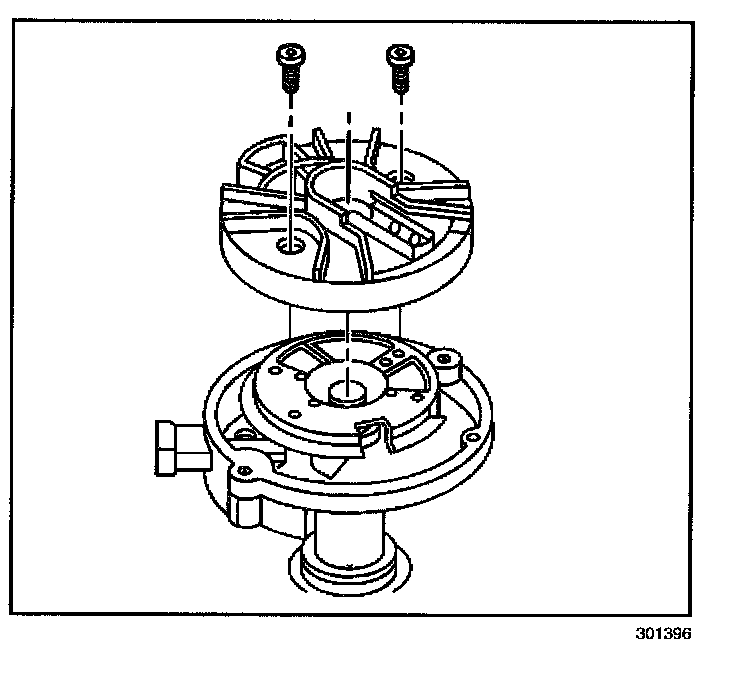 301396