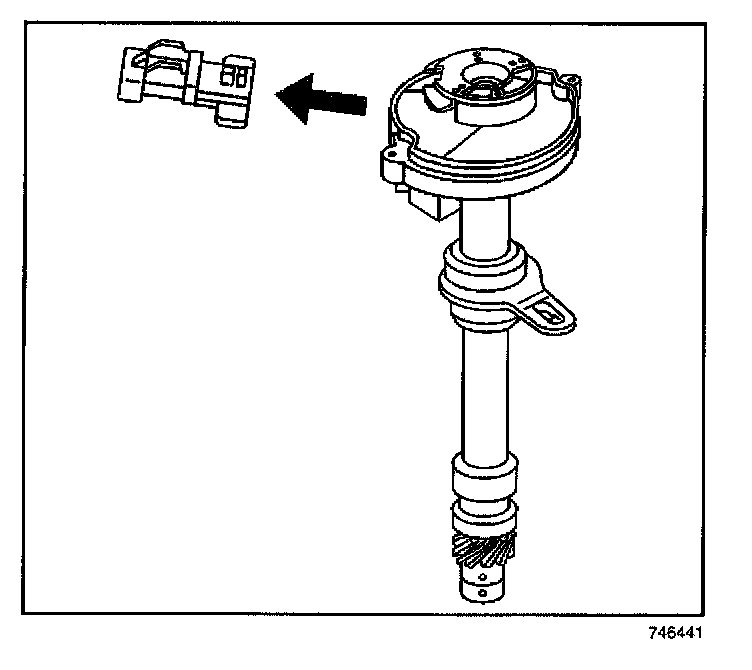 746441