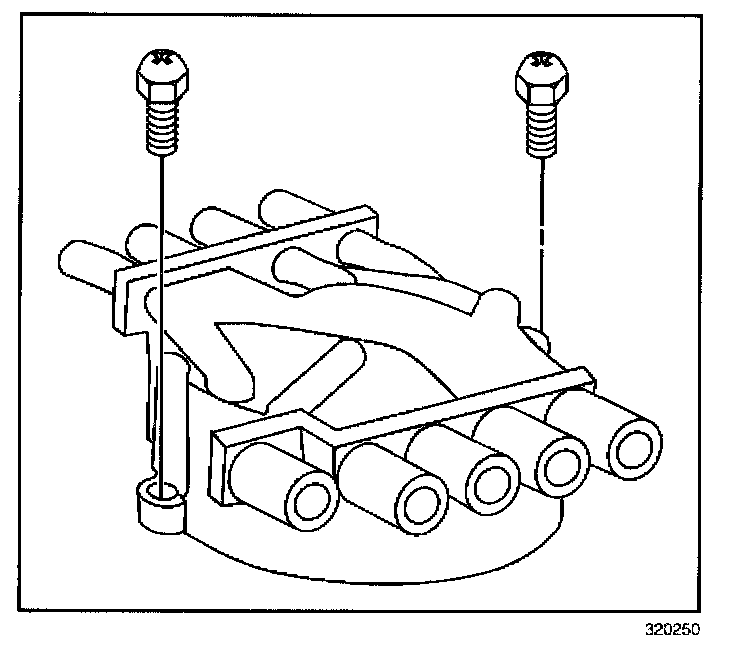 320250