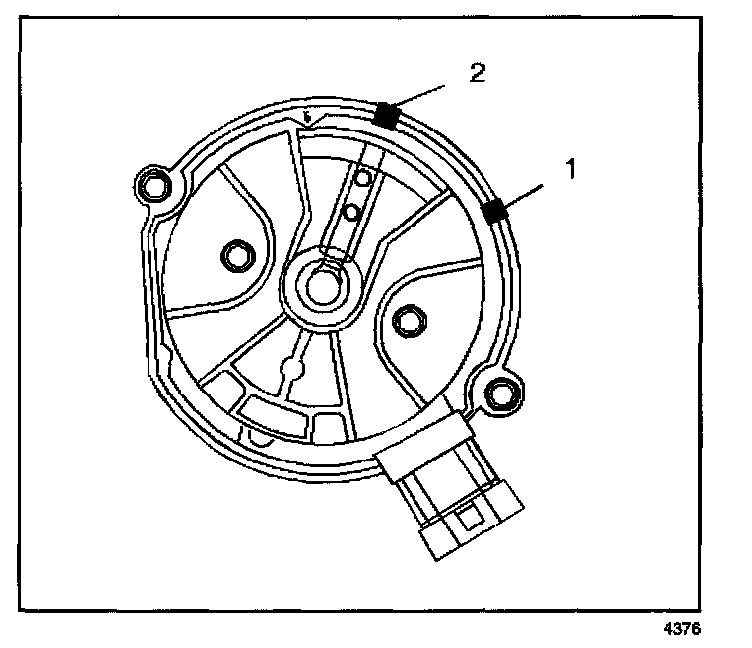 2
1
4376