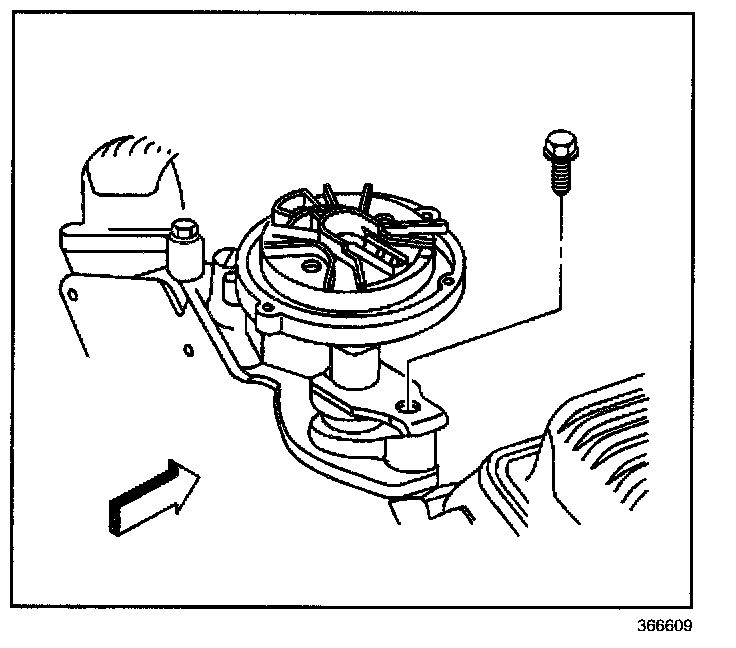 366609