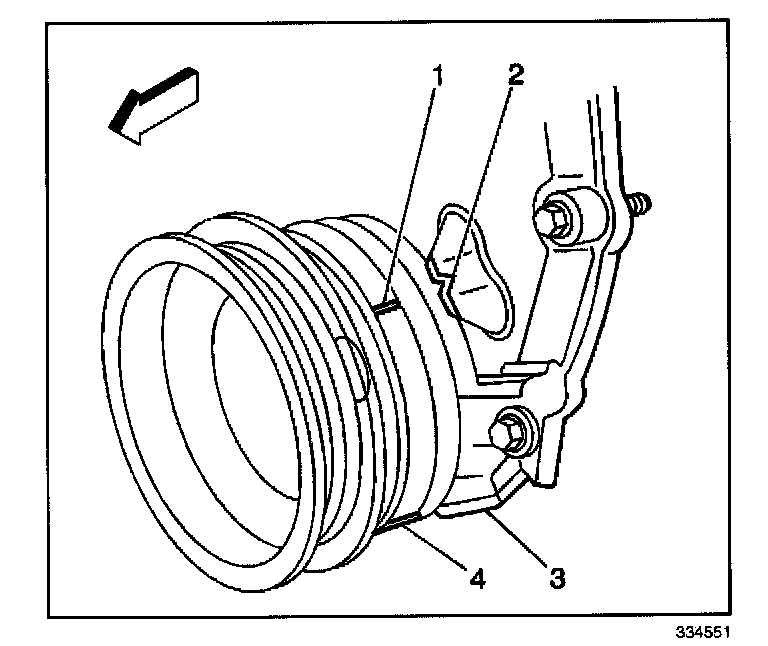 1
2
4
3
334551