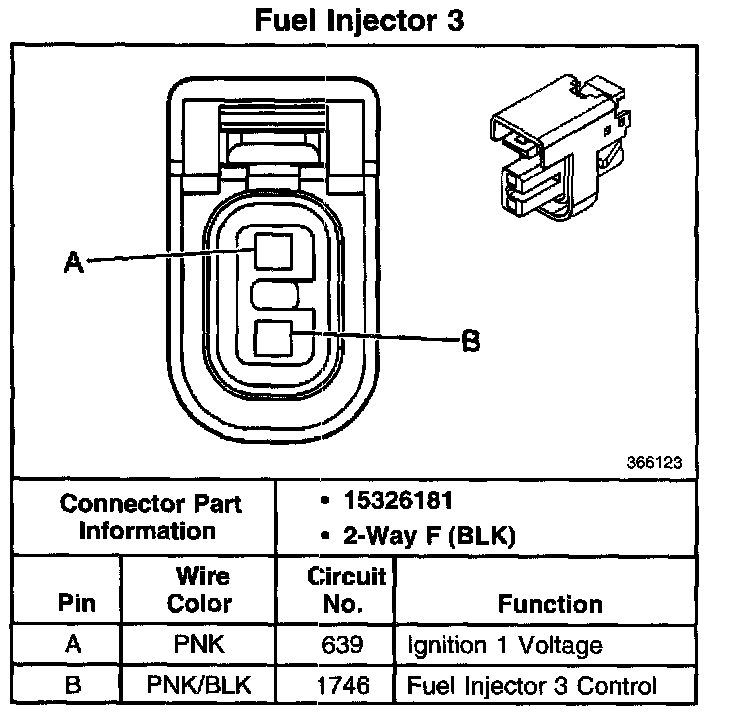 Fuel Injector 3

A

B

366123

Connector Part Information
• 15326181
• 2-Way F (BLK)

| Pin | Wire Color | Circuit No. | Function |
|---|---|---|---|
| A | PNK | 639 | Ignition 1 Voltage |
| B | PNK/BLK | 1746 | Fuel Injector 3 Control |