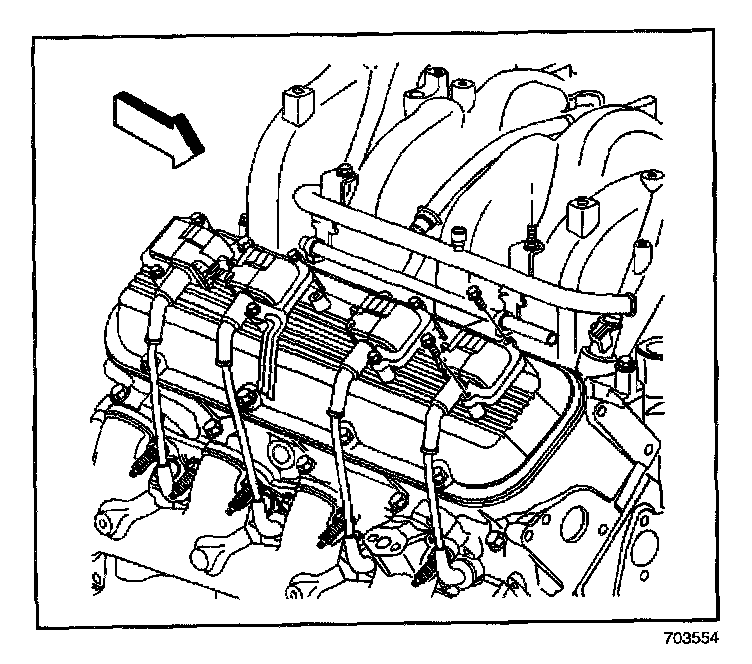 703554