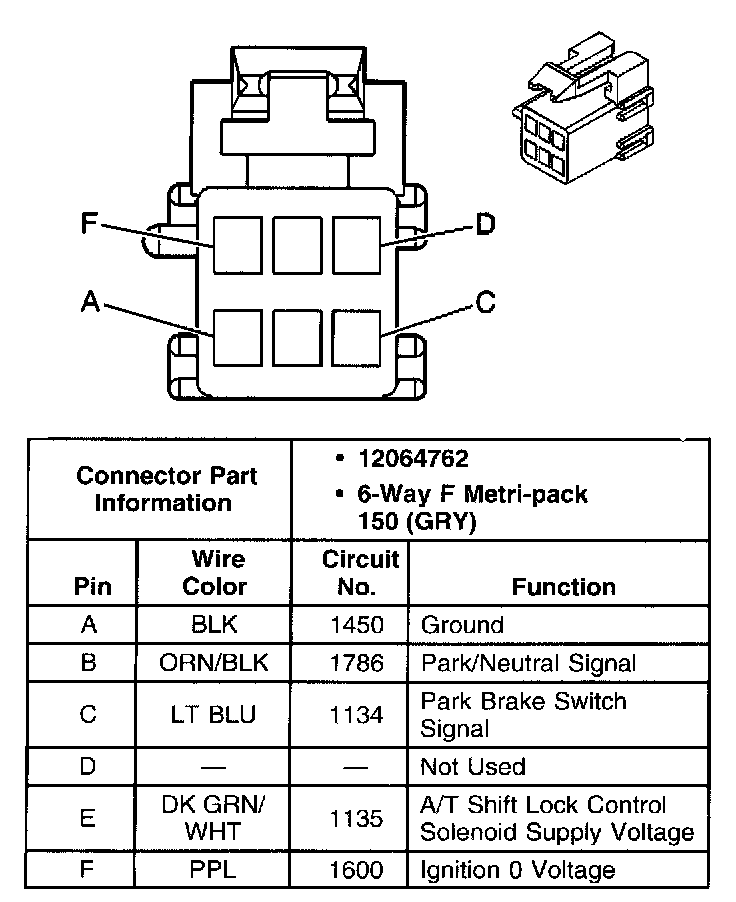 F
D
A
C

| Connector Part Information | | • 12064762 • 6-Way F Metri-pack 150 (GRY) | |
|---|---|---|---|
| Pin | Wire Color | Circuit No. | Function |
| A | BLK | 1450 | Ground |
| B | ORN/BLK | 1786 | Park/Neutral Signal |
| C | LT BLU | 1134 | Park Brake Switch Signal |
| D | — | — | Not Used |
| E | DK GRN/ WHT | 1135 | A/T Shift Lock Control Solenoid Supply Voltage |
| F | PPL | 1600 | Ignition 0 Voltage |