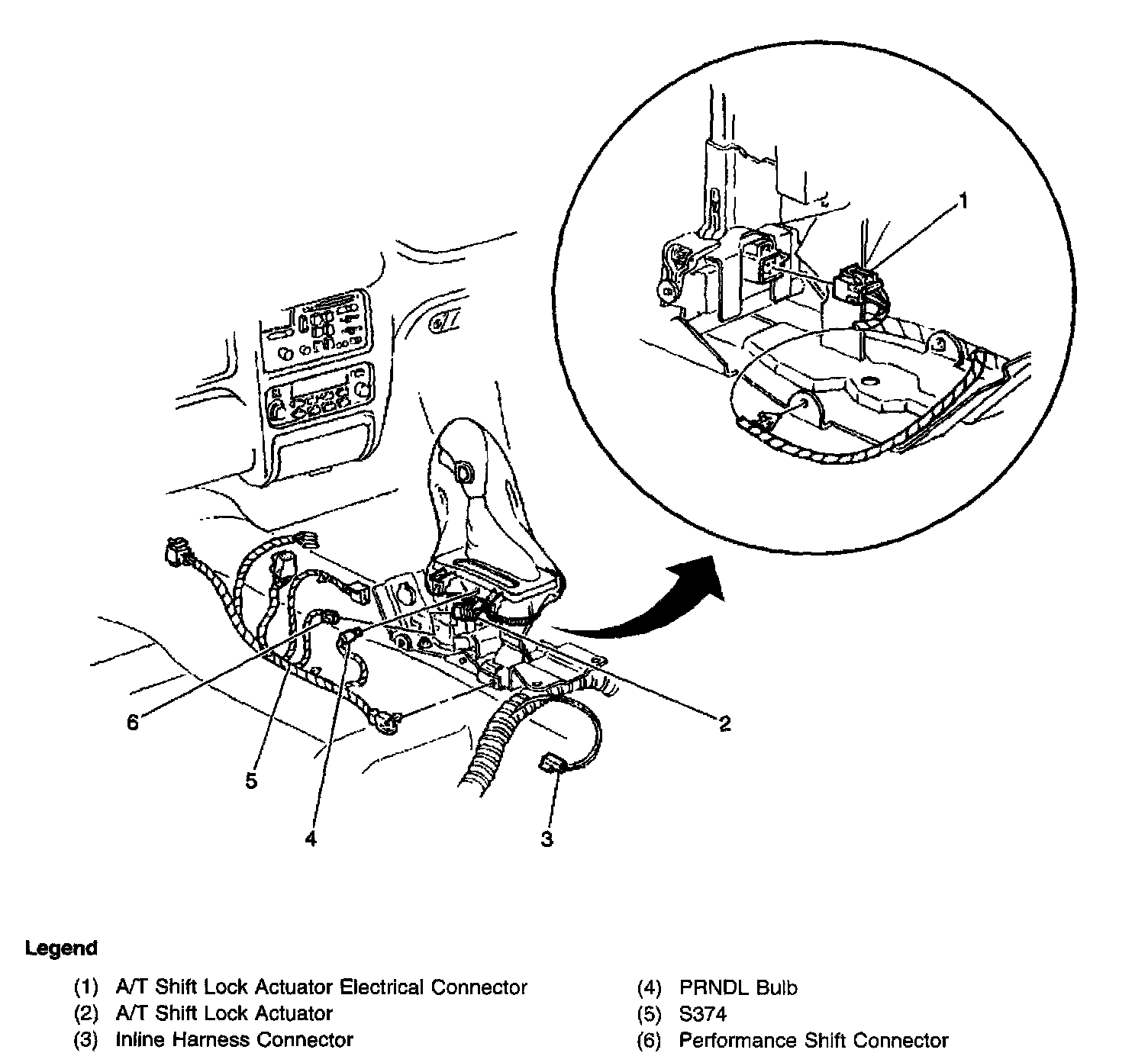 1

6

5

4

3

2

Legend

(1) A/T Shift Lock Actuator Electrical Connector
(2) A/T Shift Lock Actuator
(3) Inline Harness Connector

(4) PRNDL Bulb
(5) S374
(6) Performance Shift Connector