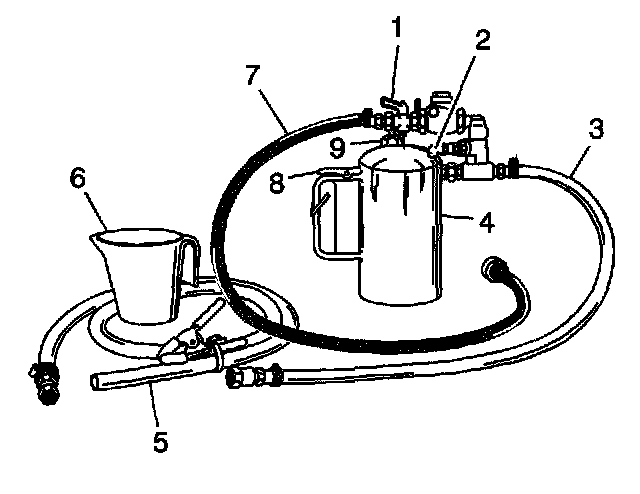 1
2
7
3
9
8
6
4
5