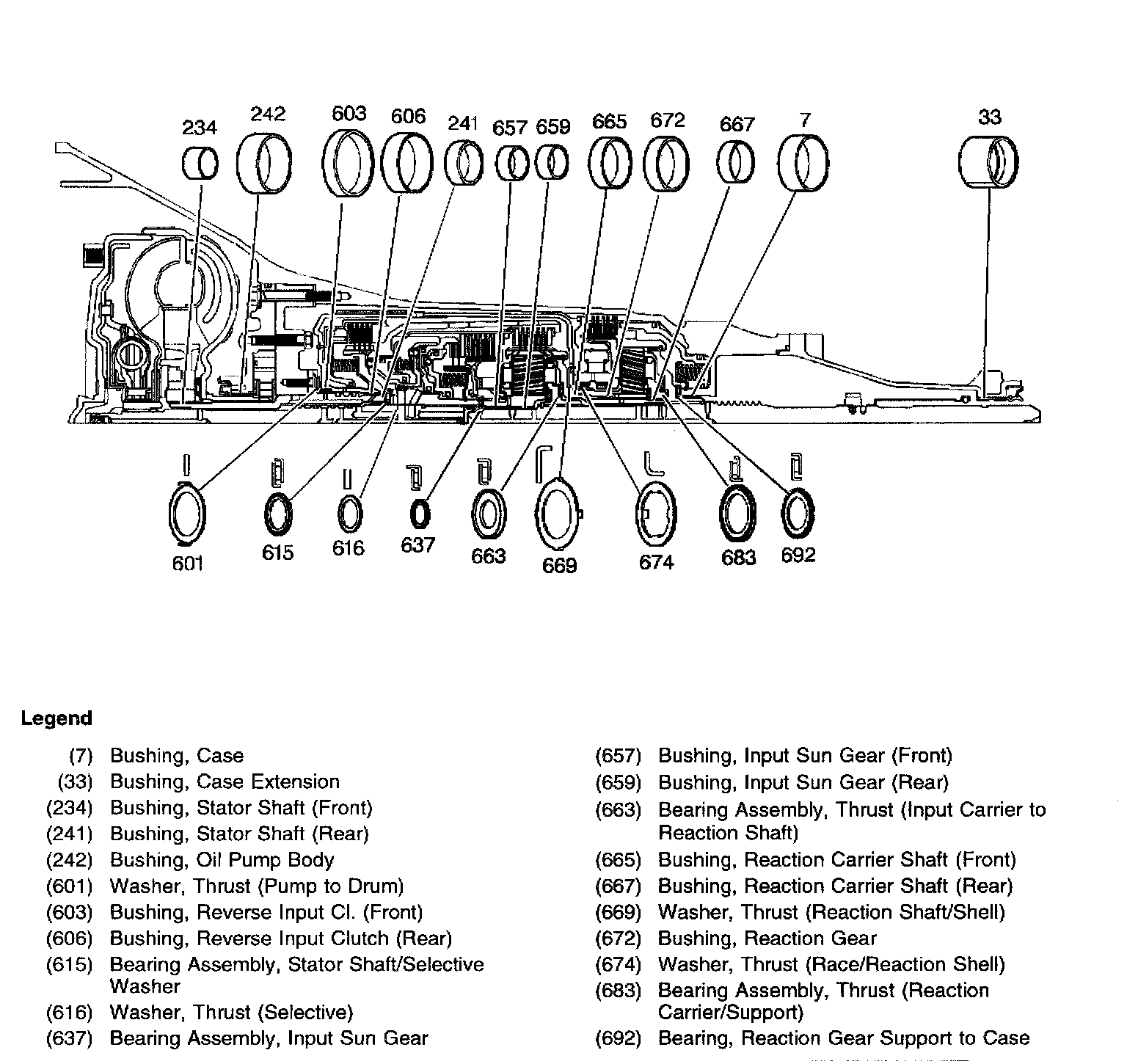 234 242 603 606 241 657 659 665 672 667 7 33

601 615 616 637 663 669 674 683 692

Legend

(7) Bushing, Case
(33) Bushing, Case Extension
(234) Bushing, Stator Shaft (Front)
(241) Bushing, Stator Shaft (Rear)
(242) Bushing, Oil Pump Body
(601) Washer, Thrust (Pump to Drum)
(603) Bushing, Reverse Input Cl. (Front)
(606) Bushing, Reverse Input Clutch (Rear)
(615) Bearing Assembly, Stator Shaft/Selective Washer
(616) Washer, Thrust (Selective)
(637) Bearing Assembly, Input Sun Gear

(657) Bushing, Input Sun Gear (Front)
(659) Bushing, Input Sun Gear (Rear)
(663) Bearing Assembly, Thrust (Input Carrier to Reaction Shaft)
(665) Bushing, Reaction Carrier Shaft (Front)
(667) Bushing, Reaction Carrier Shaft (Rear)
(669) Washer, Thrust (Reaction Shaft/Shell)
(672) Bushing, Reaction Gear
(674) Washer, Thrust (Race/Reaction Shell)
(683) Bearing Assembly, Thrust (Reaction Carrier/Support)
(692) Bearing, Reaction Gear Support to Case