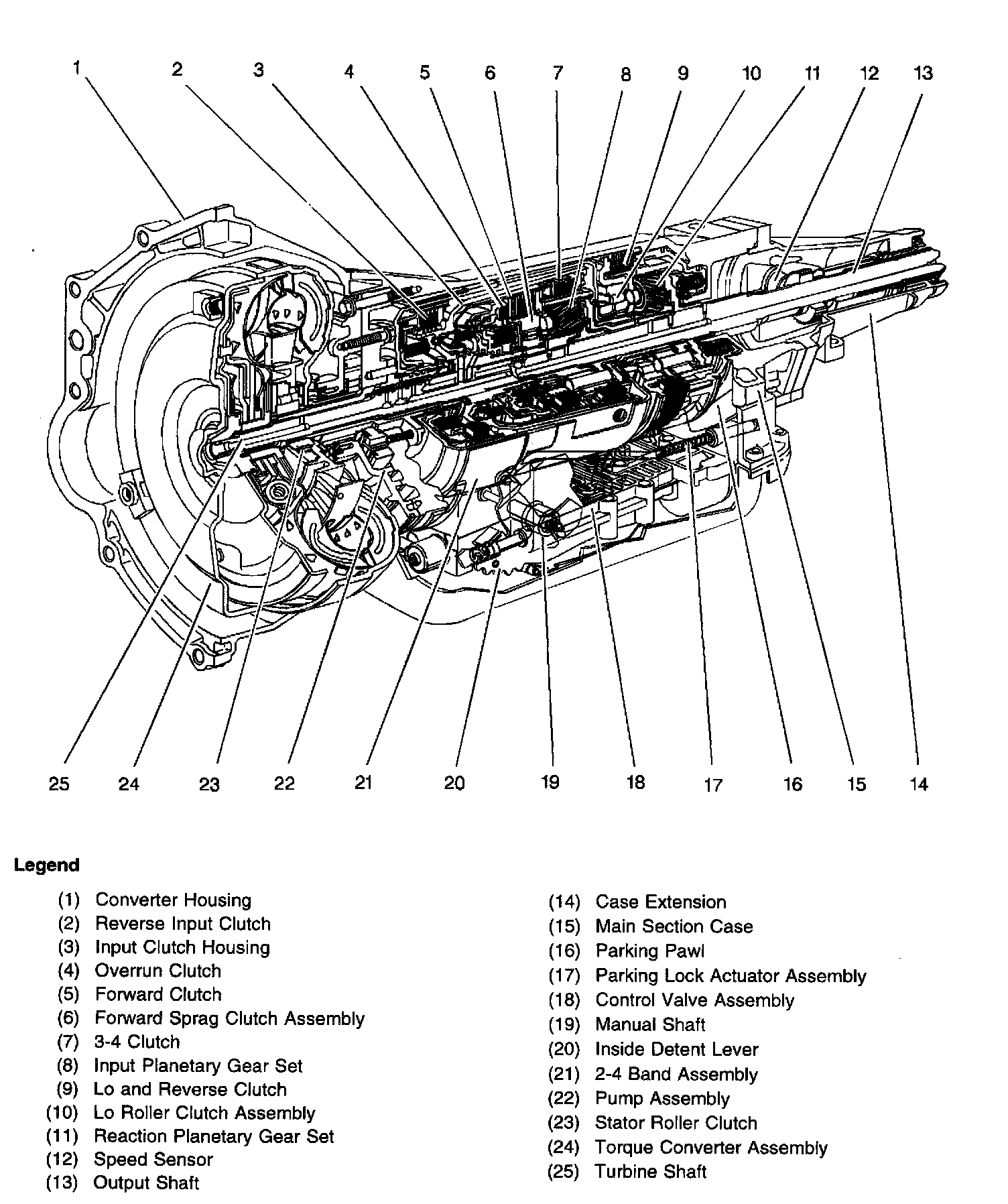 1 2 3 4 5 6 7 8 9 10 11 12 13

25 24 23 22 21 20 19 18 17 16 15 14

Legend

(1) Converter Housing
(2) Reverse Input Clutch
(3) Input Clutch Housing
(4) Overrun Clutch
(5) Forward Clutch
(6) Forward Sprag Clutch Assembly
(7) 3-4 Clutch
(8) Input Planetary Gear Set
(9) Lo and Reverse Clutch
(10) Lo Roller Clutch Assembly
(11) Reaction Planetary Gear Set
(12) Speed Sensor
(13) Output Shaft

(14) Case Extension
(15) Main Section Case
(16) Parking Pawl
(17) Parking Lock Actuator Assembly
(18) Control Valve Assembly
(19) Manual Shaft
(20) Inside Detent Lever
(21) 2-4 Band Assembly
(22) Pump Assembly
(23) Stator Roller Clutch
(24) Torque Converter Assembly
(25) Turbine Shaft