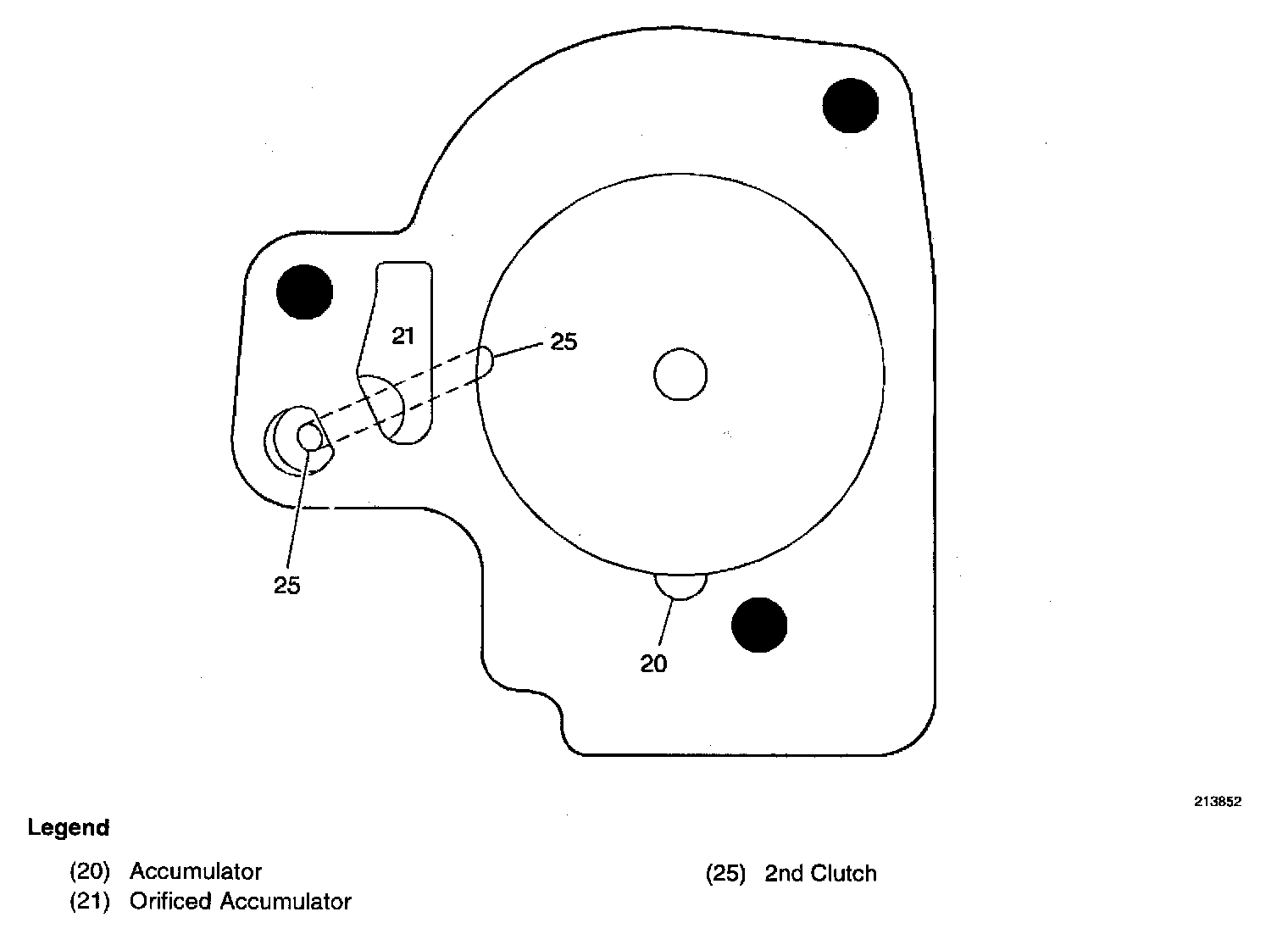 21

25

25

20

213852

Legend

(20) Accumulator
(21) Orificed Accumulator

(25) 2nd Clutch