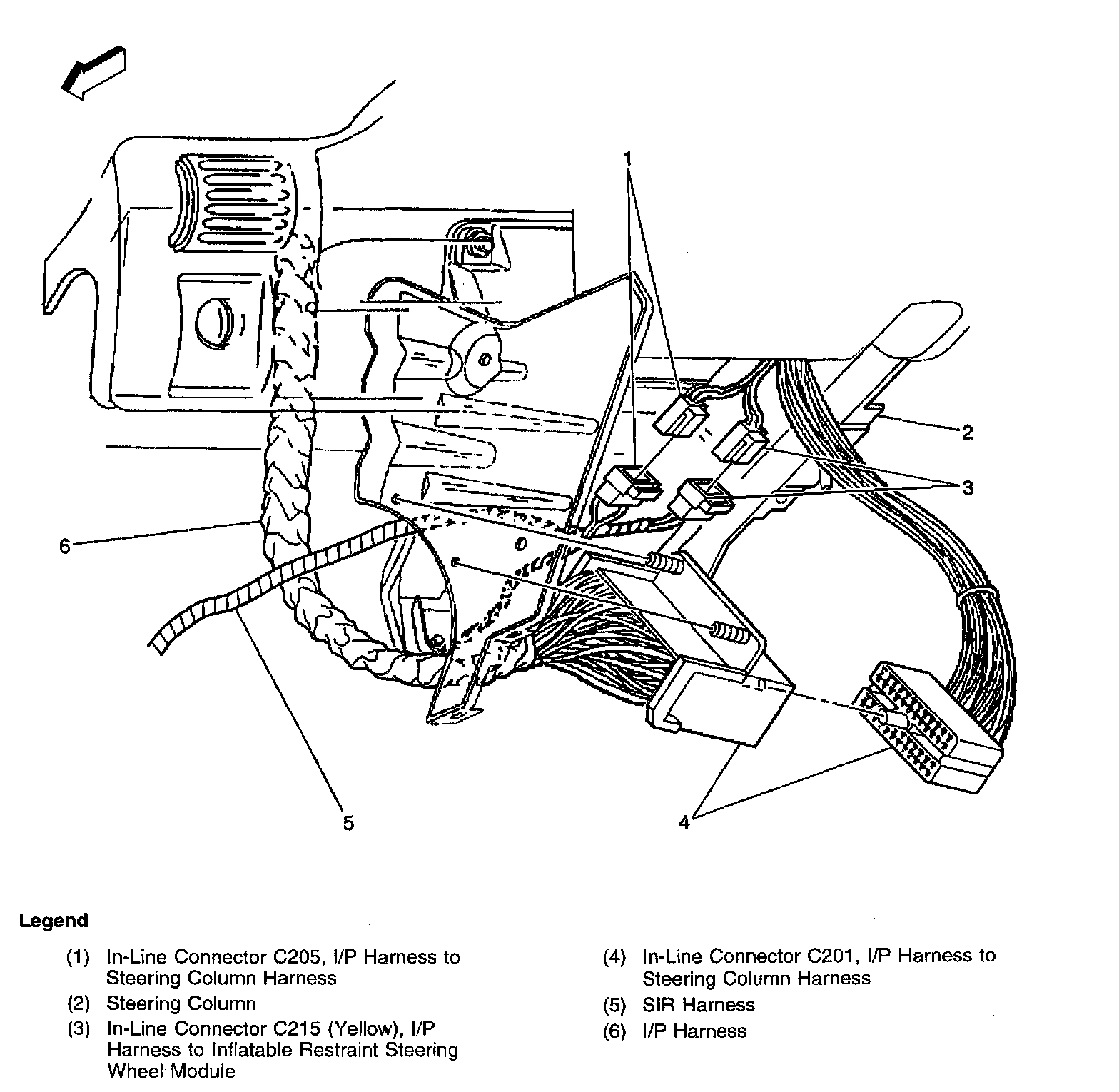 1

2

3

6

5

4

Legend

(1) In-Line Connector C205, I/P Harness to Steering Column Harness

(2) Steering Column

(3) In-Line Connector C215 (Yellow), I/P Harness to Inflatable Restraint Steering Wheel Module

(4) In-Line Connector C201, I/P Harness to Steering Column Harness

(5) SIR Harness

(6) I/P Harness