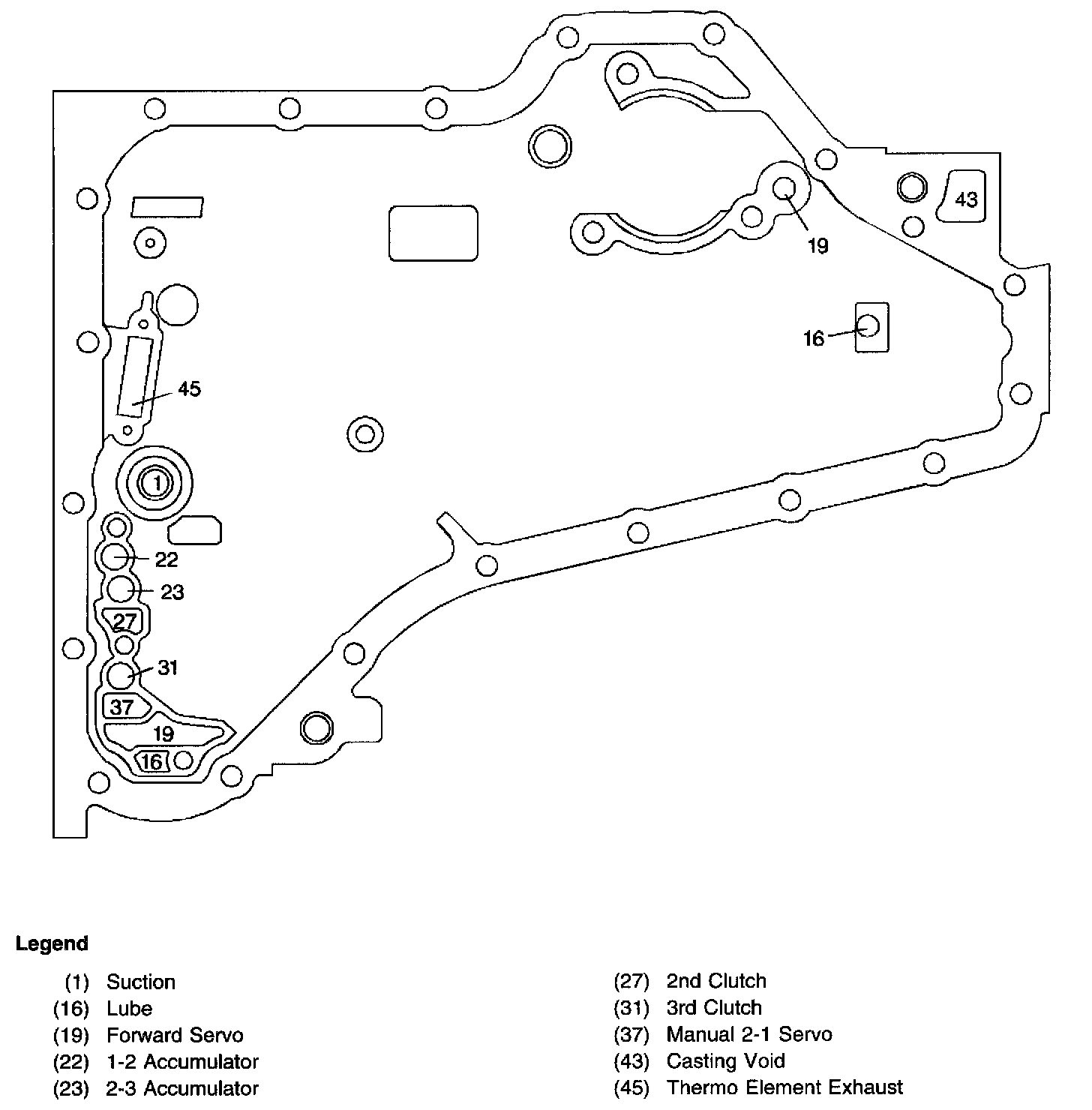 43

19

16

45

1

22

23

27

31

37

19

16

Legend

(1) Suction
(16) Lube
(19) Forward Servo
(22) 1-2 Accumulator
(23) 2-3 Accumulator

(27) 2nd Clutch
(31) 3rd Clutch
(37) Manual 2-1 Servo
(43) Casting Void
(45) Thermo Element Exhaust