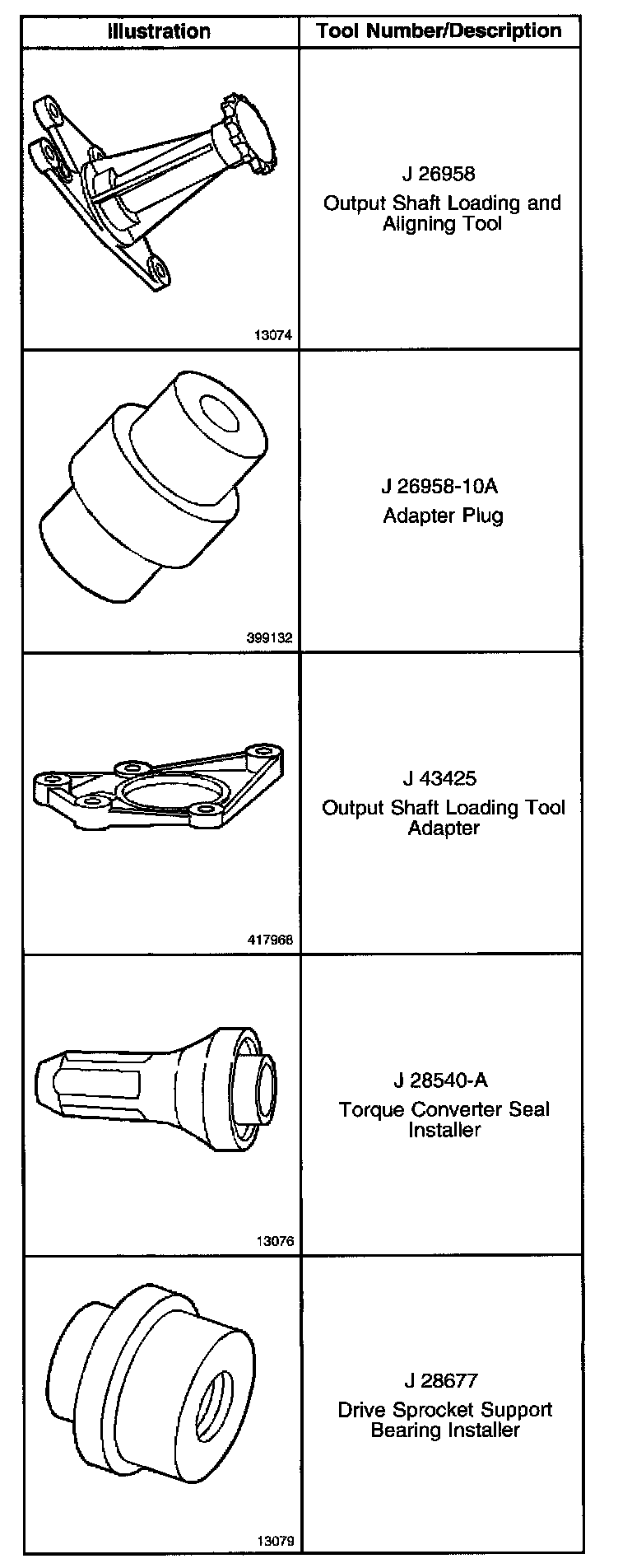 | Illustration | Tool Number/Description |
|---|---|
| 13074 | J 26958 Output Shaft Loading and Aligning Tool |
| 399132 | J 26958-10A Adapter Plug |
| 417968 | J 43425 Output Shaft Loading Tool Adapter |
| 13076 | J 28540-A Torque Converter Seal Installer |
| 13079 | J 28677 Drive Sprocket Support Bearing Installer |