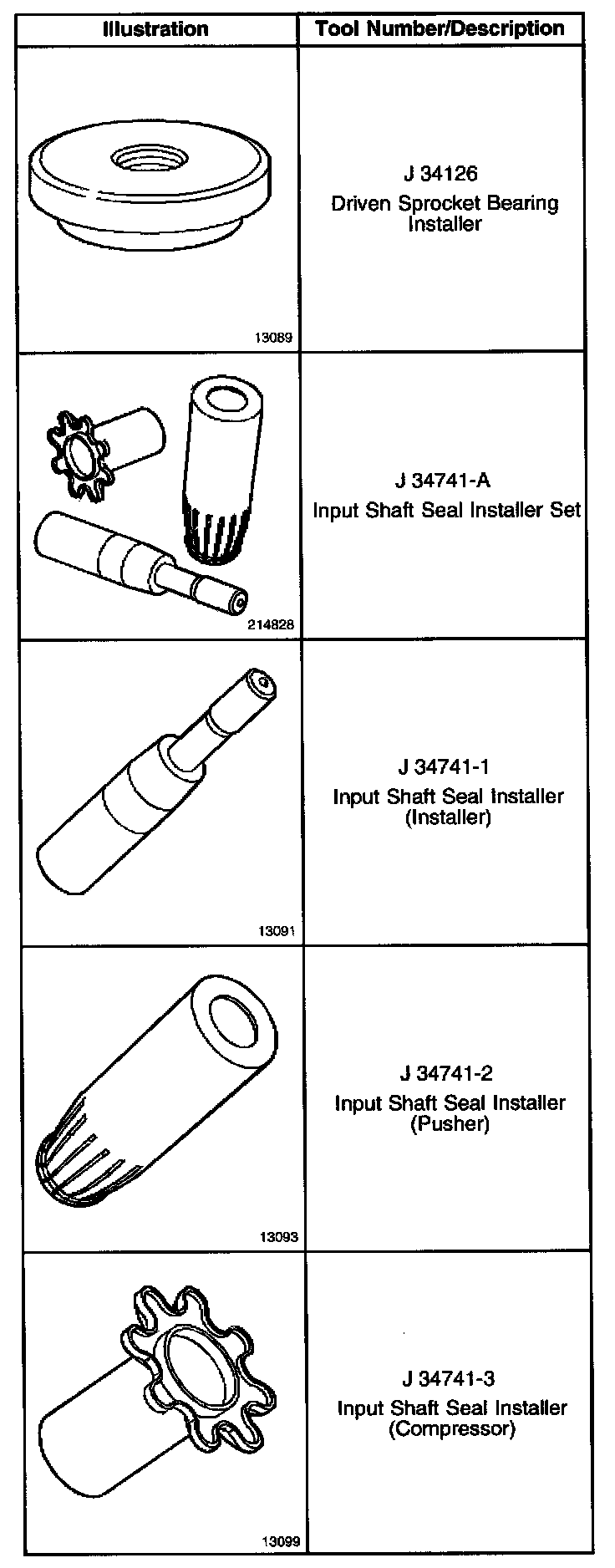 | Illustration | Tool Number/Description |
|---|---|
| 13089 | J 34126 Driven Sprocket Bearing Installer |
| 214828 | J 34741-A Input Shaft Seal Installer Set |
| 13091 | J 34741-1 Input Shaft Seal Installer (Installer) |
| 13093 | J 34741-2 Input Shaft Seal Installer (Pusher) |
| 13099 | J 34741-3 Input Shaft Seal Installer (Compressor) |